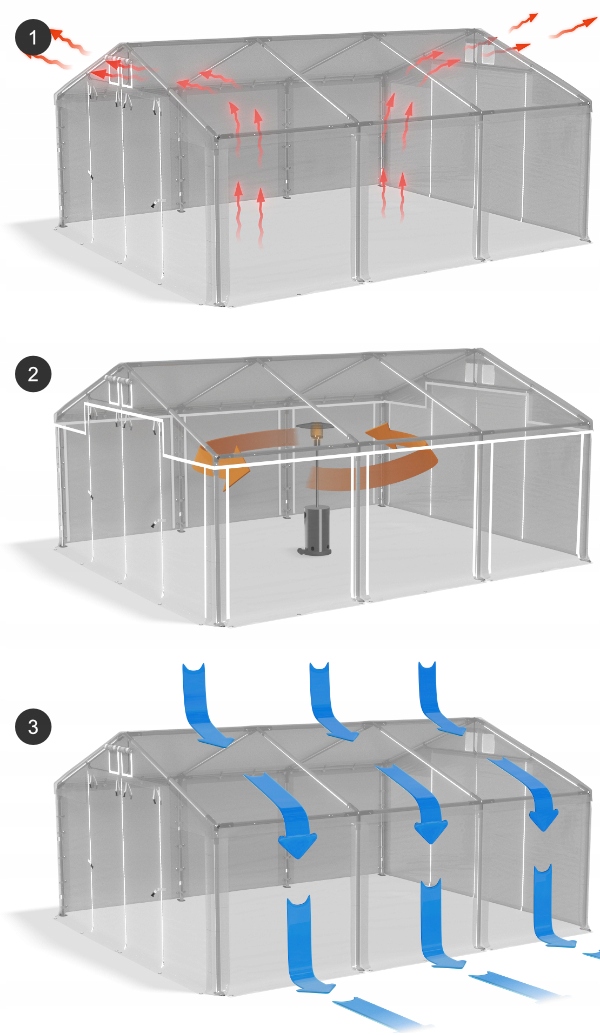 1

2

3