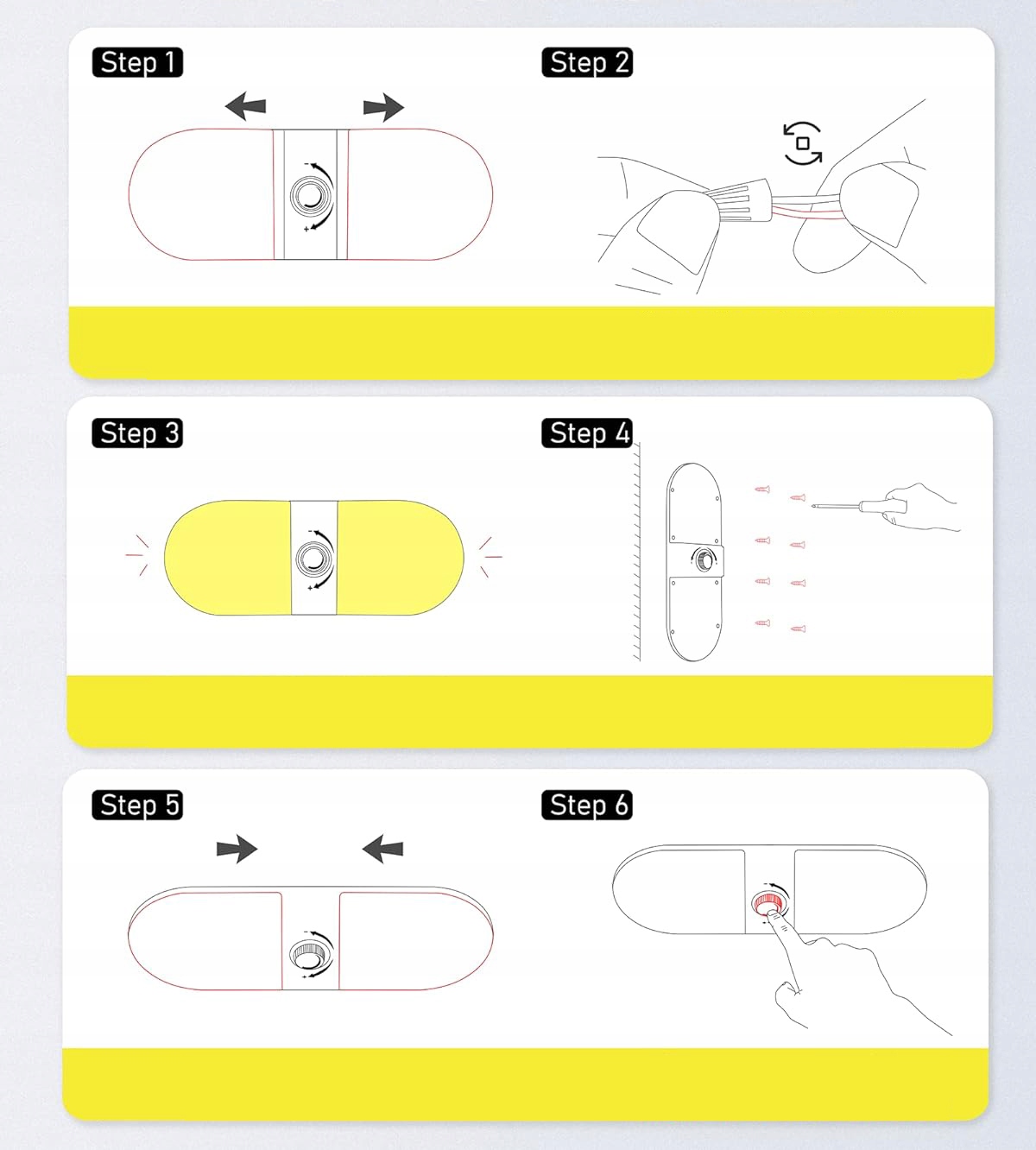 Step 1

Step 2

Step 3

Step 4

Step 5

Step 6