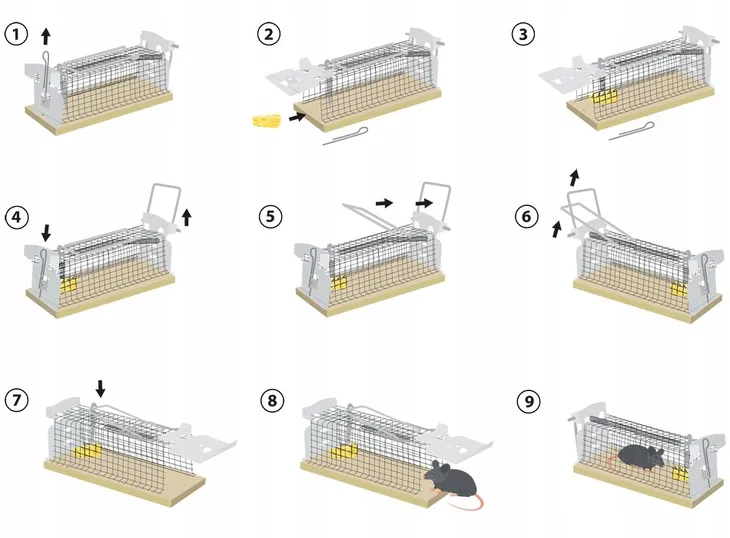 1

2

3

4

5

6

7

8

9