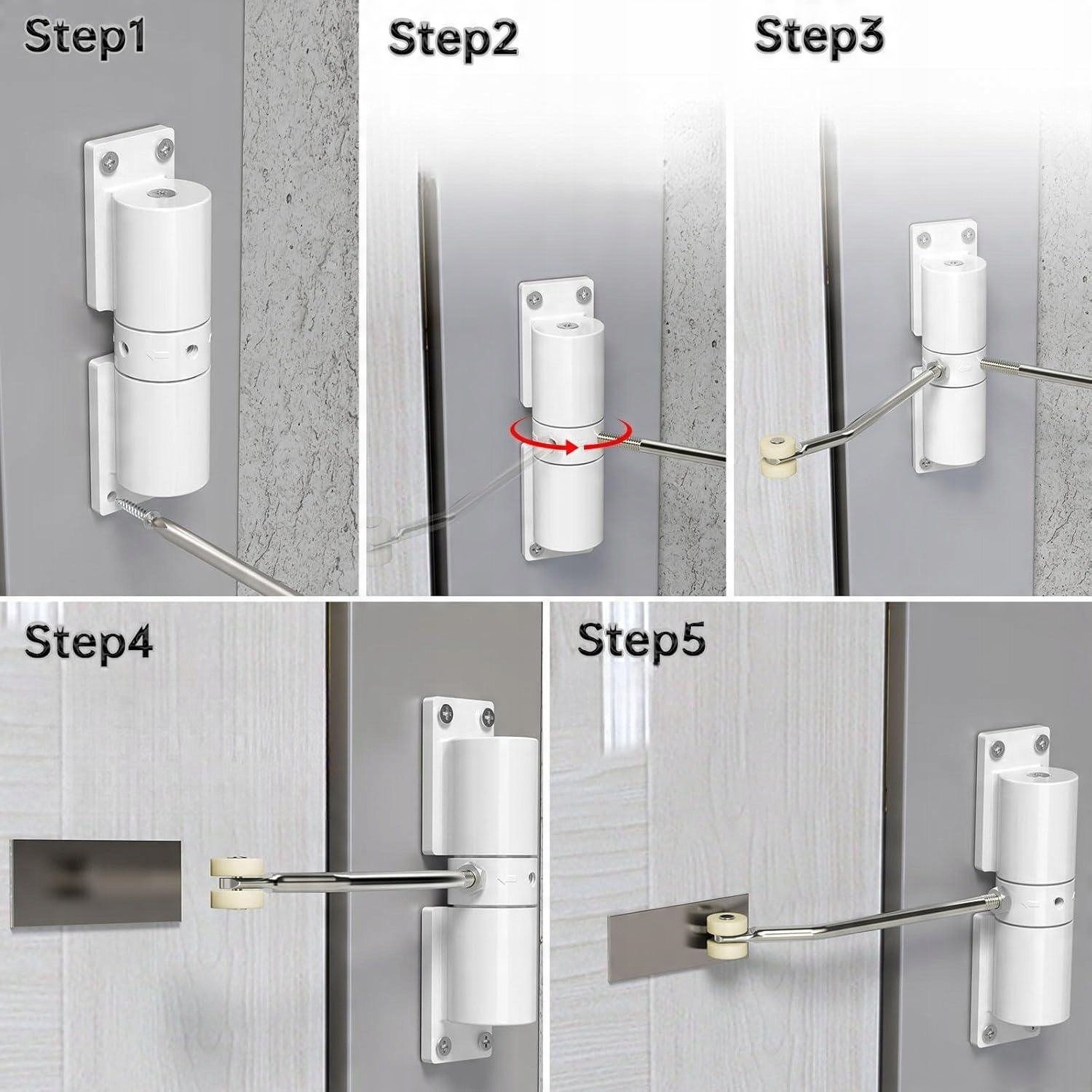 Step1

Step2

Step3

Step4

Step5