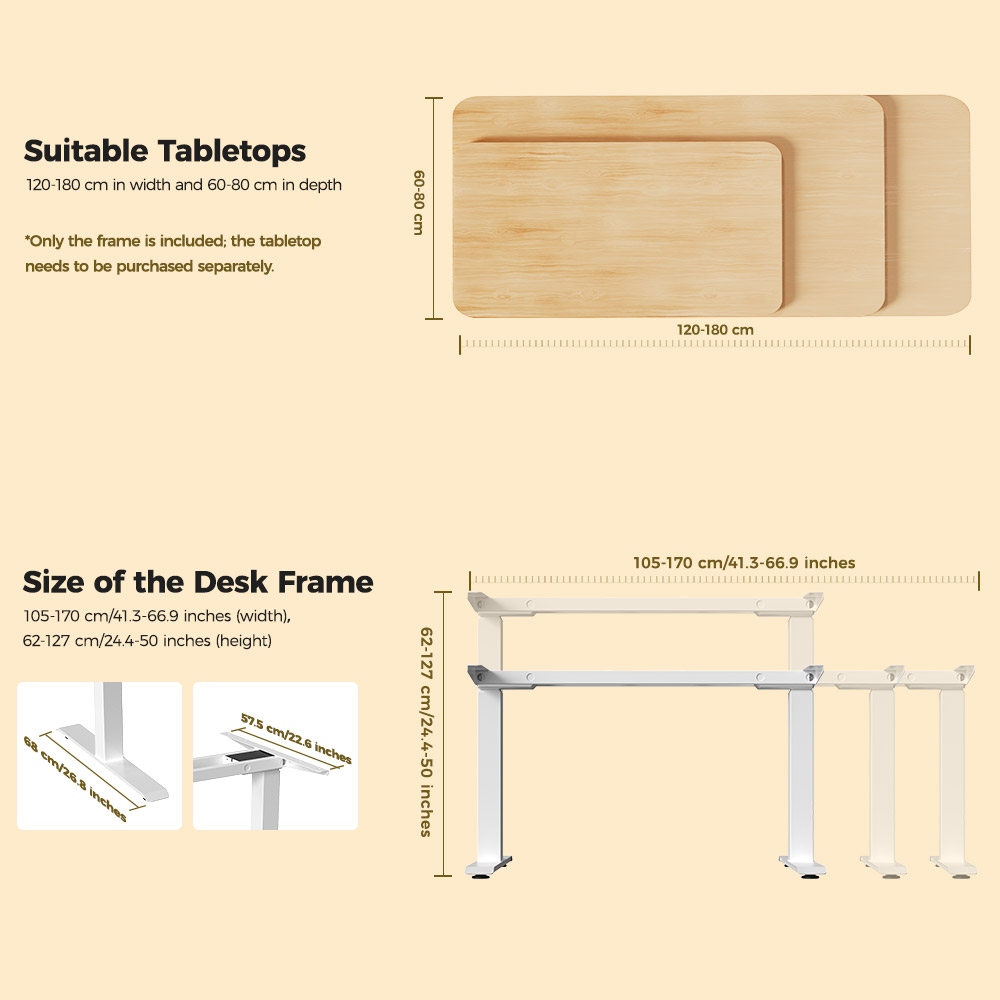 Suitable Tabletops
120-180 cm in width and 60-80 cm in depth

*Only the frame is included; the tabletop needs to be purchased separately.

60-80 cm

120-180 cm

Size of the Desk Frame
105-170 cm/41.3-66.9 inches (width),
62-127 cm/24.4-50 inches (height)

68 cm/26.8 inches

57.5 cm/22.6 inches

105-170 cm/41.3-66.9 inches

62-127 cm/24.4-50 inches