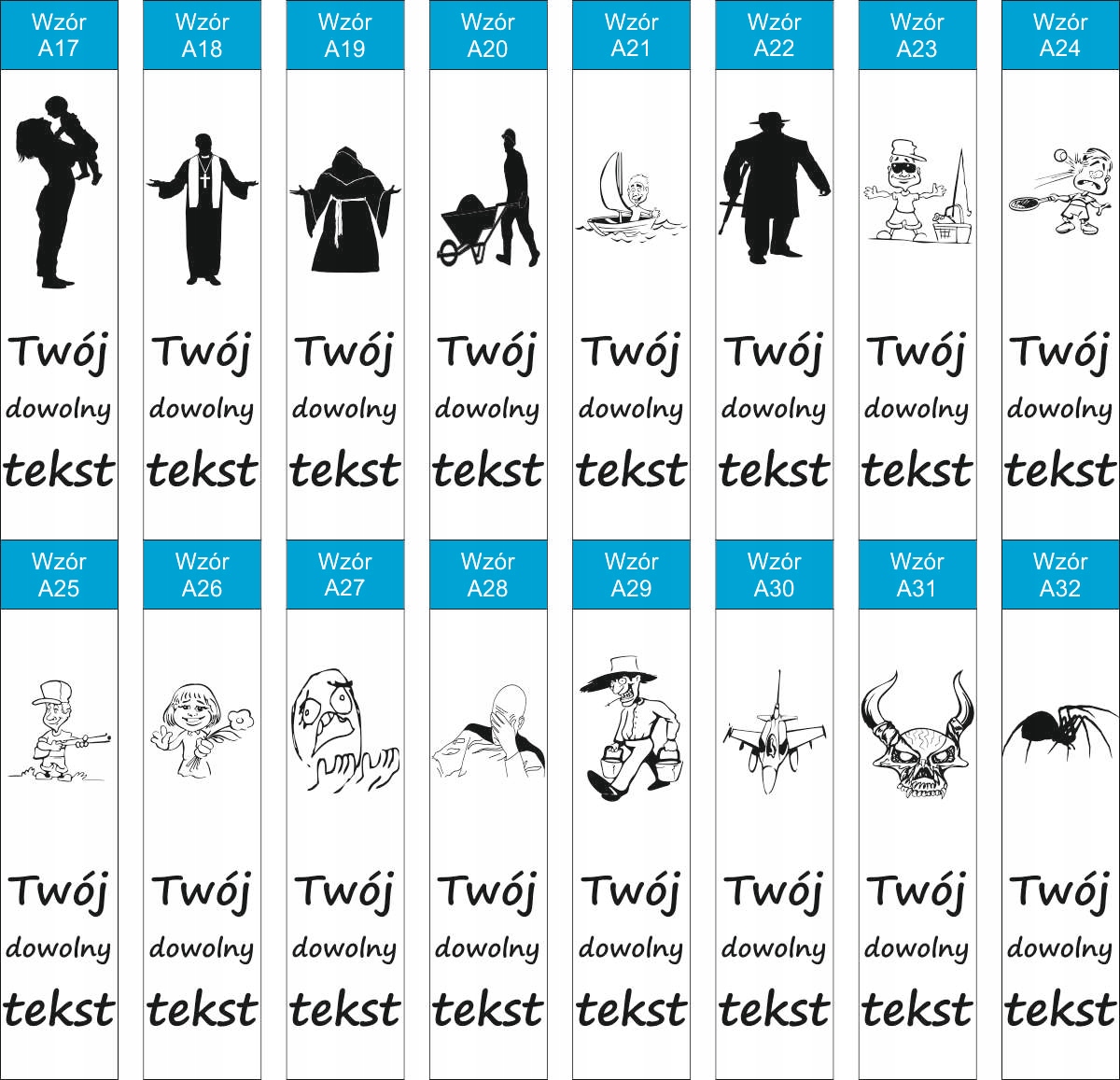 Wzór A17

Twój dowolny tekst

Wzór A18

Twój dowolny tekst

Wzór A19

Twój dowolny tekst

Wzór A20

Twój dowolny tekst

Wzór A21

Twój dowolny tekst

Wzór A22

Twój dowolny tekst

Wzór A23

Twój dowolny tekst

Wzór A24

Twój dowolny tekst

Wzór A25

Twój dowolny tekst

Wzór A26

Twój dowolny tekst

Wzór A27

Twój dowolny tekst

Wzór A28

Twój dowolny tekst

Wzór A29

Twój dowolny tekst

Wzór A30

Twój dowolny tekst

Wzór A31

Twój dowolny tekst

Wzór A32

Twój dowolny tekst