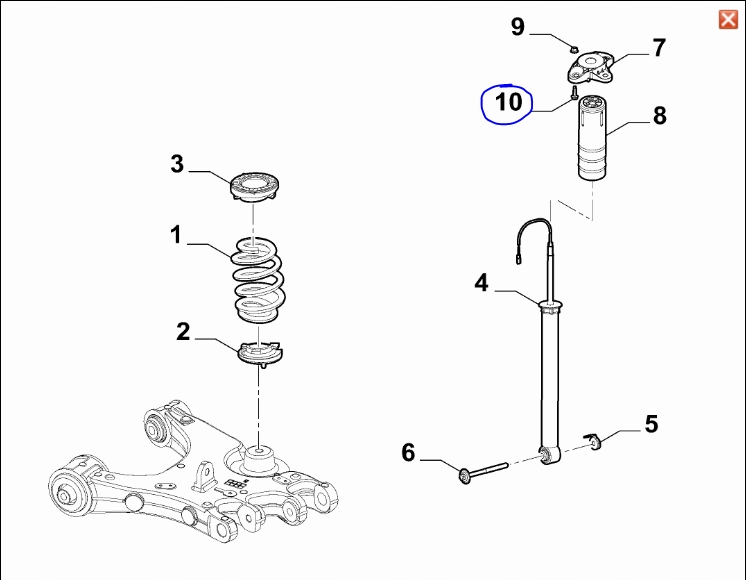 9
7
10
8
3
1
4
2
5
6