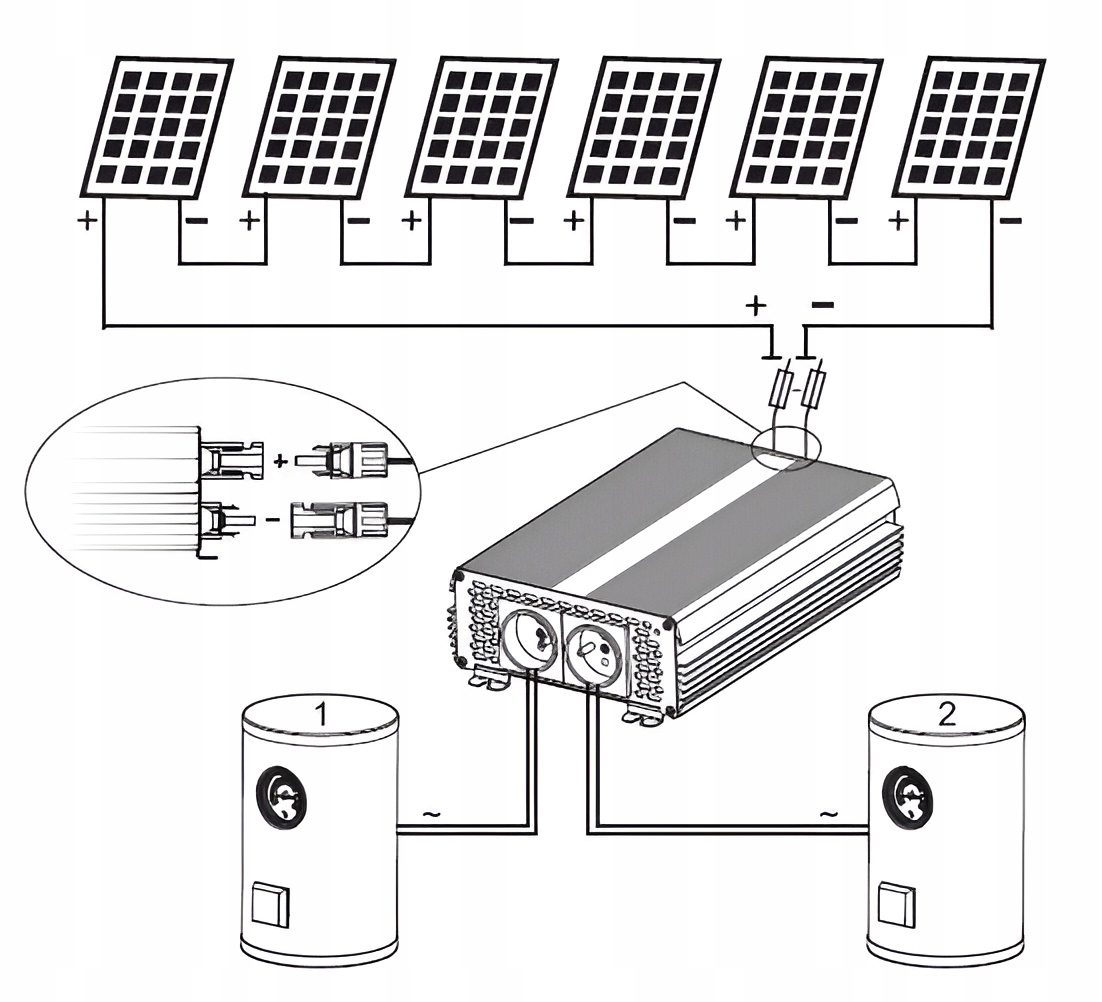 + − + − + − + − + − + −

+ −

+

−

1

2

~

~