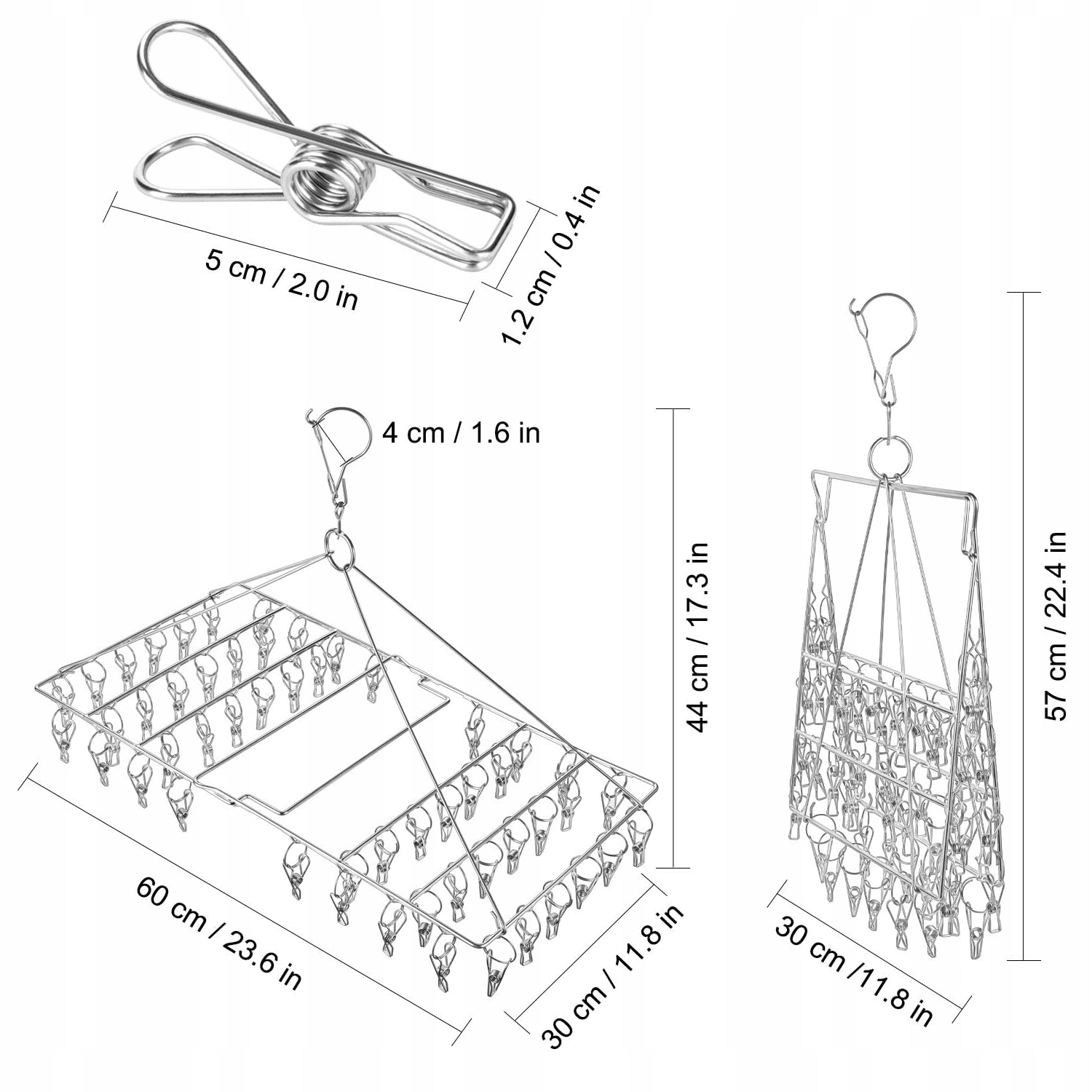 5 cm / 2.0 in

1.2 cm / 0.4 in

4 cm / 1.6 in

44 cm / 17.3 in

60 cm / 23.6 in

30 cm / 11.8 in

57 cm / 22.4 in

30 cm /11.8 in