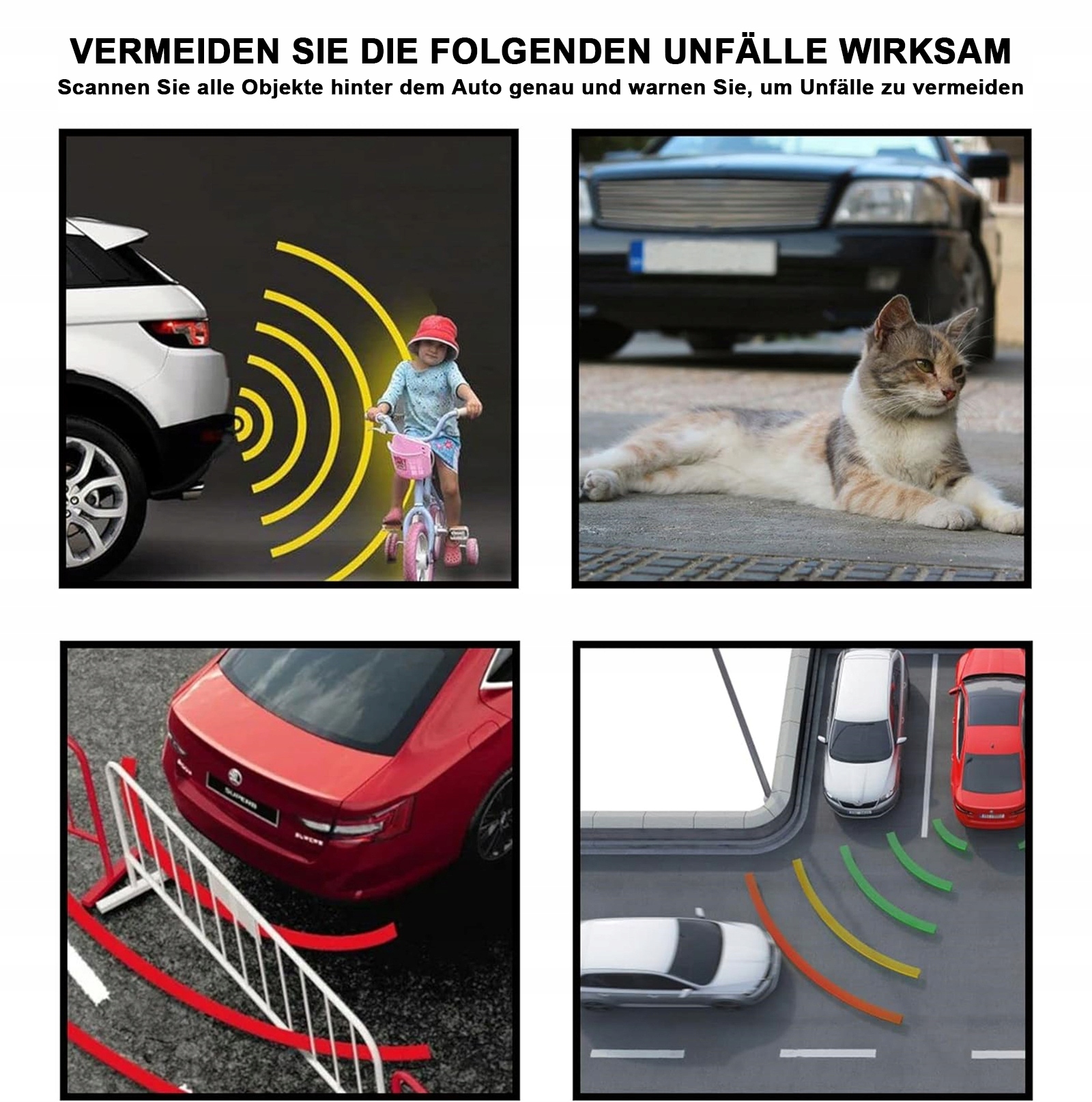 VERMEIDEN SIE DIE FOLGENDEN UNFÄLLE WIRKSAM

Scannen Sie alle Objekte hinter dem Auto genau und warnen Sie, um Unfälle zu vermeiden

SUPERB