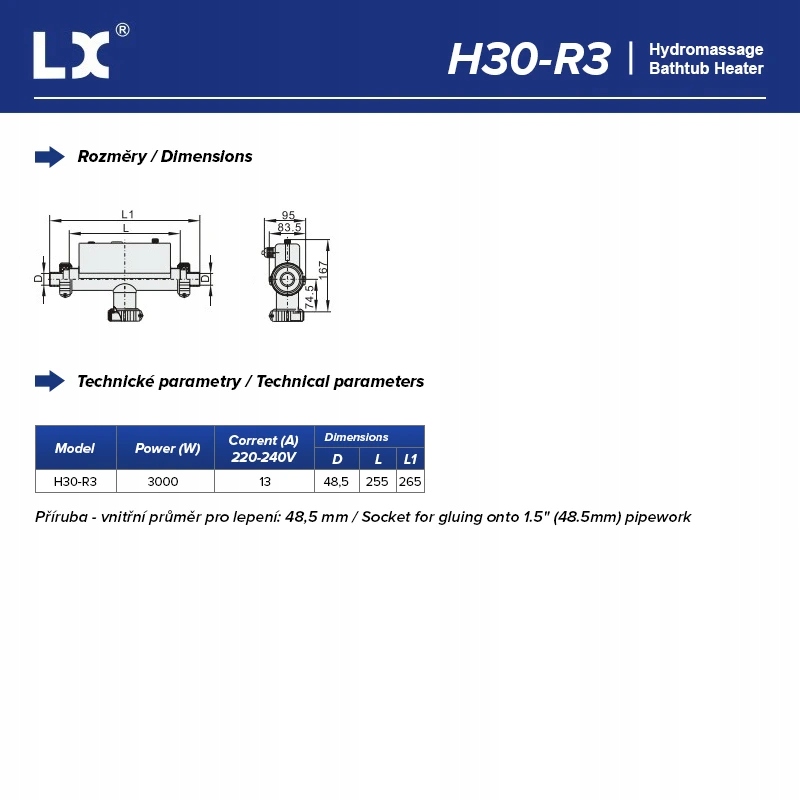 LX®

H30-R3 | Hydromassage Bathtub Heater

Rozměry / Dimensions

L1
L
D
D
95
83.5
167
74.5

Technické parametry / Technical parameters

| Model | Power (W) | Corrent (A) 220-240V | Dimensions D | Dimensions L | Dimensions L1 |
|---|---|---|---|---|---|
| H30-R3 | 3000 | 13 | 48,5 | 255 | 265 |

Příruba - vnitřní průměr pro lepení: 48,5 mm / Socket for gluing onto 1.5" (48.5mm) pipework