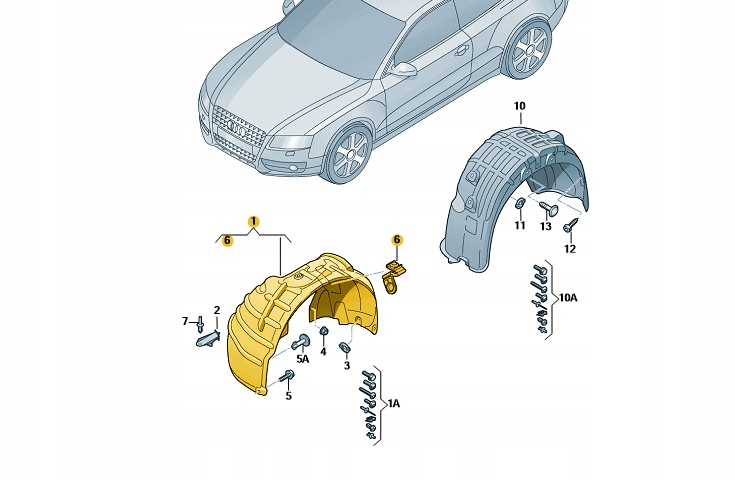 10
11
13
12
10A
1
6
6
7
2
5A
4
3
5
1A