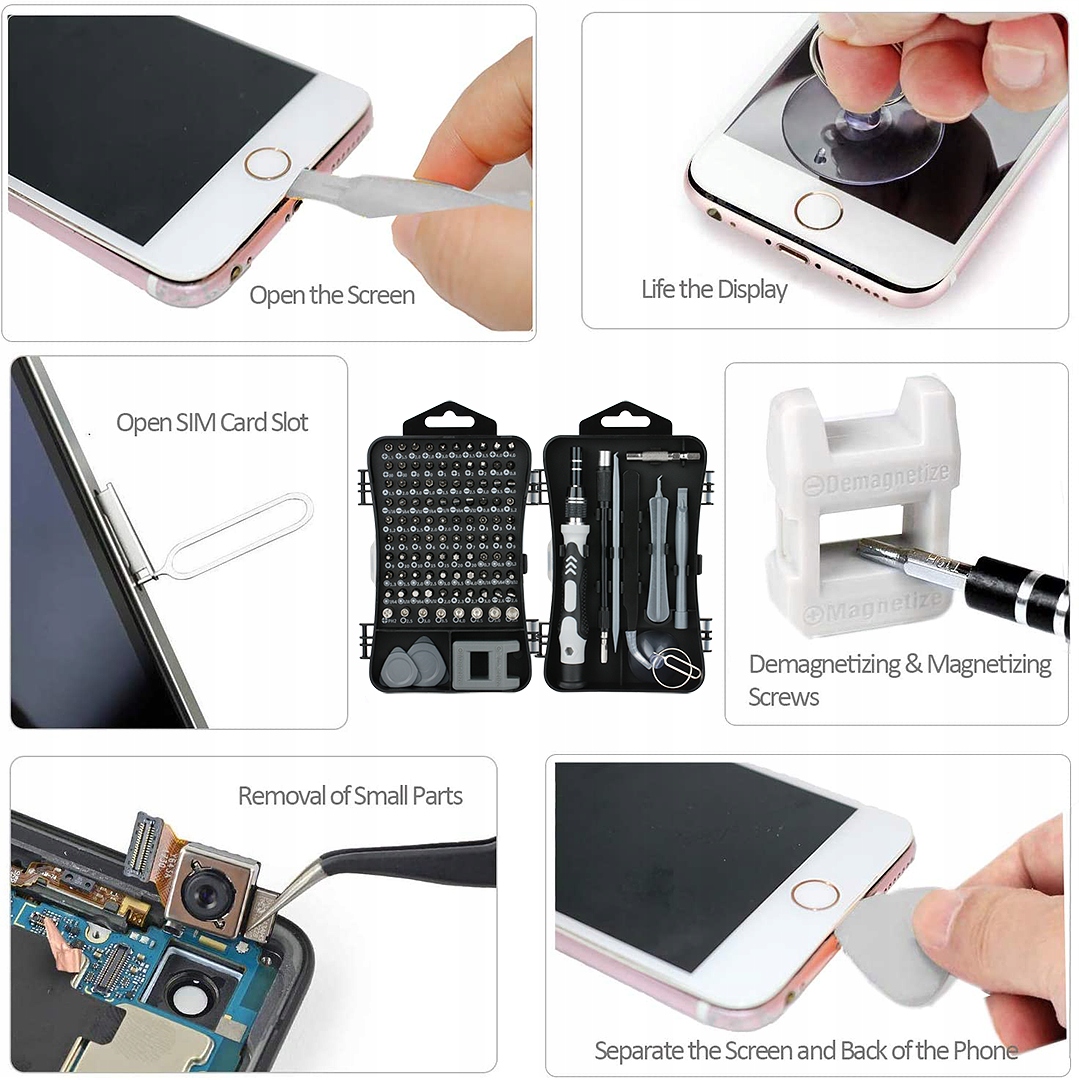 Open the Screen

Life the Display

Open SIM Card Slot

Demagnetize

Magnetize

Demagnetizing & Magnetizing Screws

Removal of Small Parts

Separate the Screen and Back of the Phone