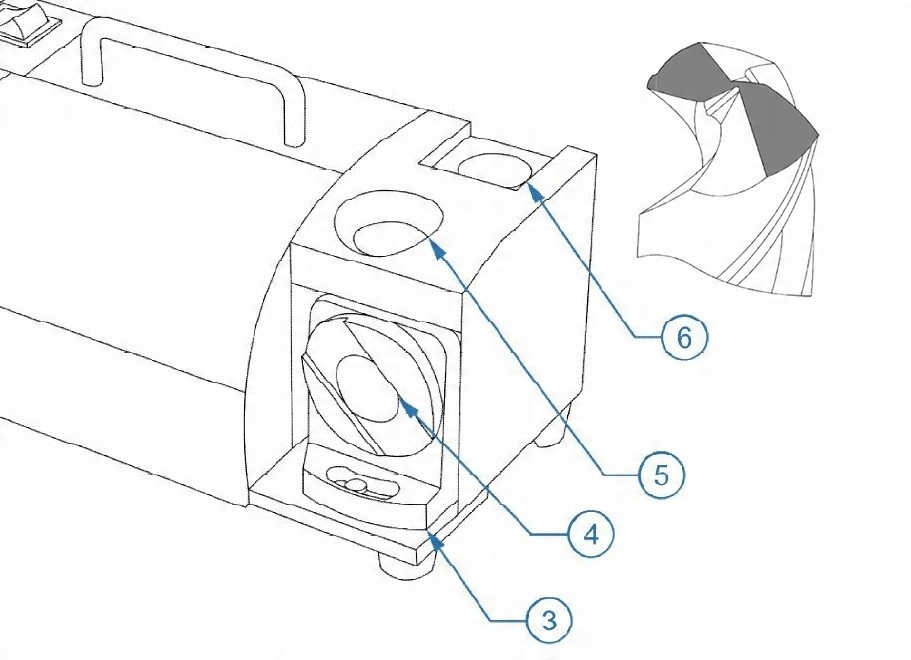 6

5

4

3