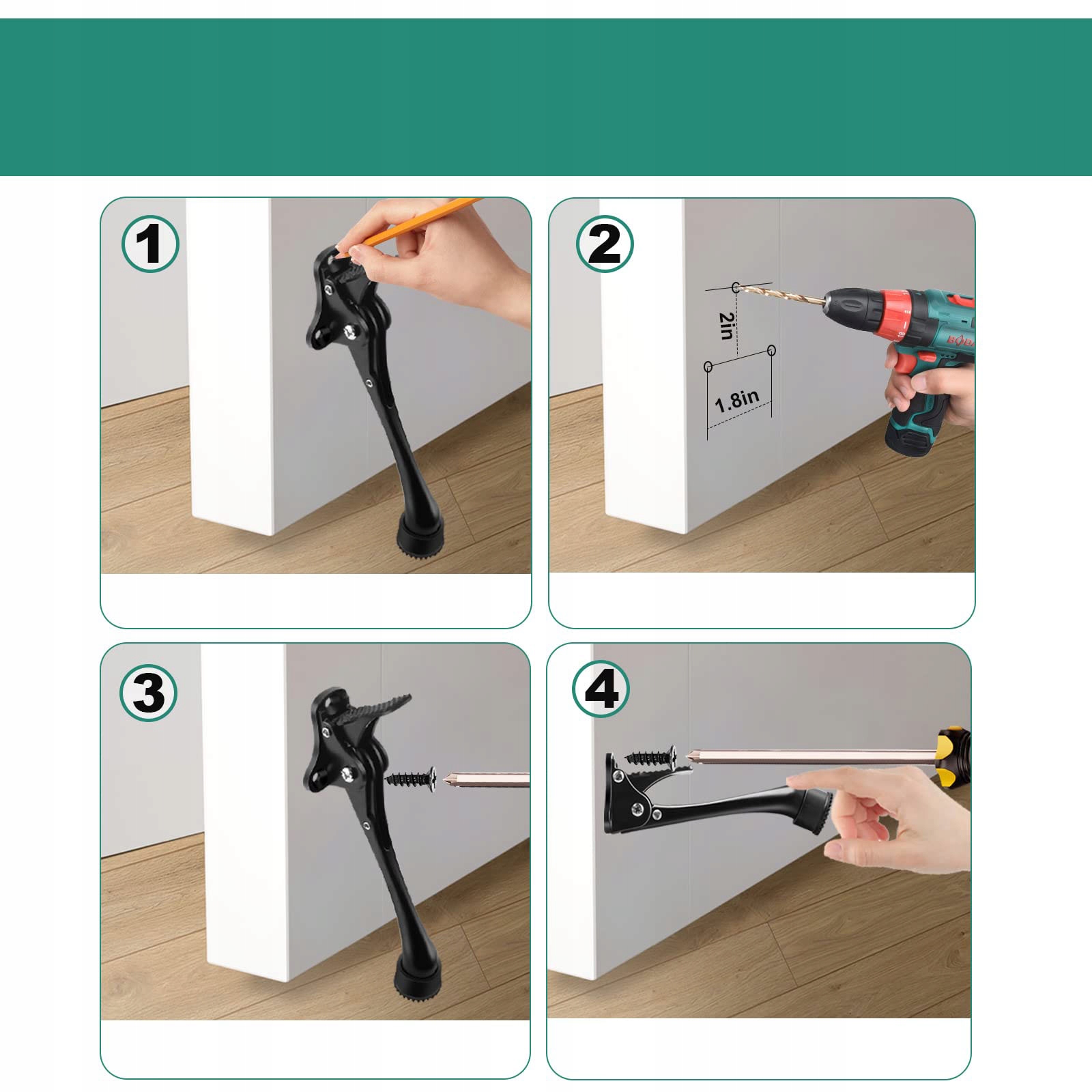 1

2

2in

1.8in

BODA

3

4