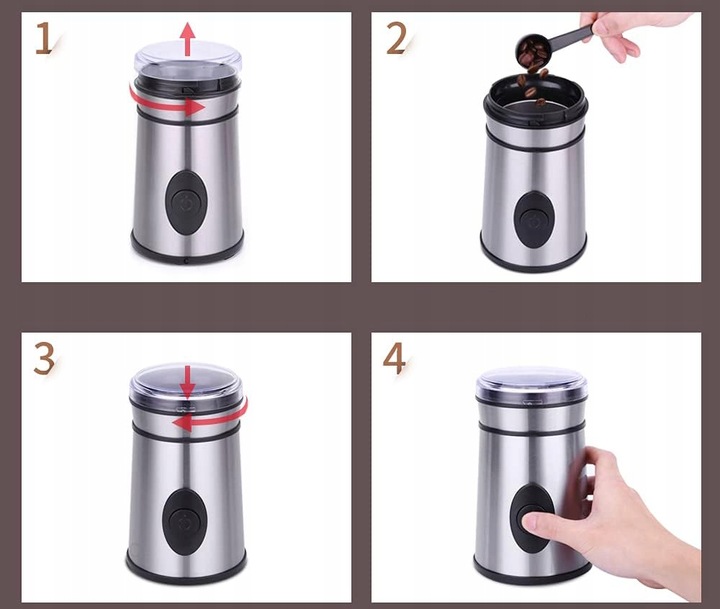 1

2

3

4