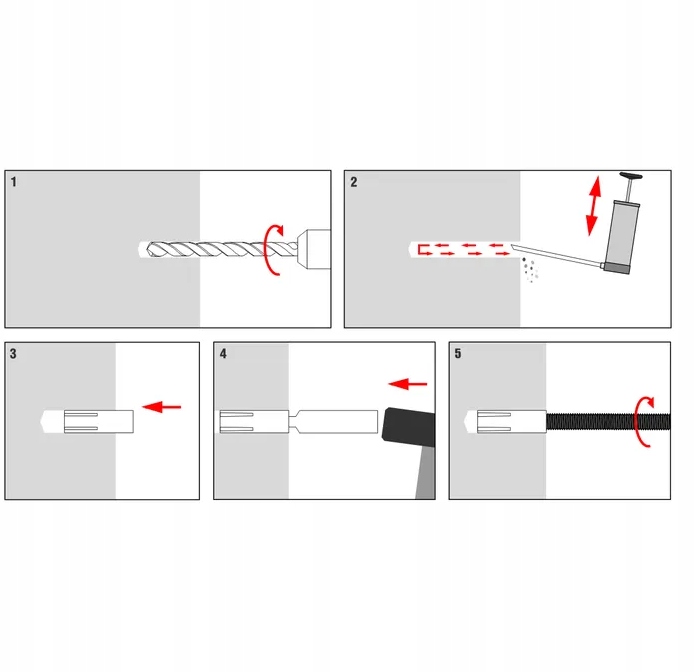 1

2

3

4

5