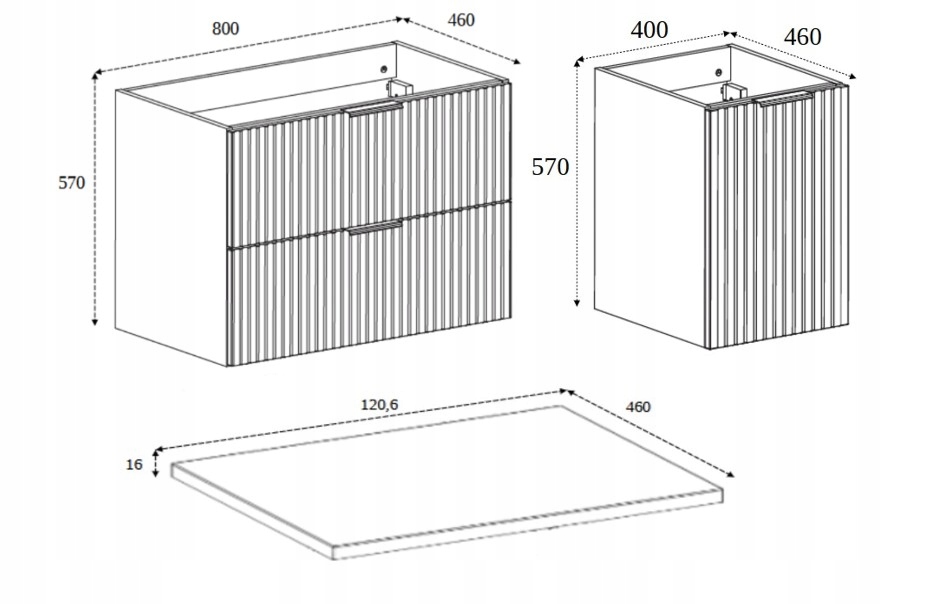 800
460
570
400
460
570
120,6
460
16