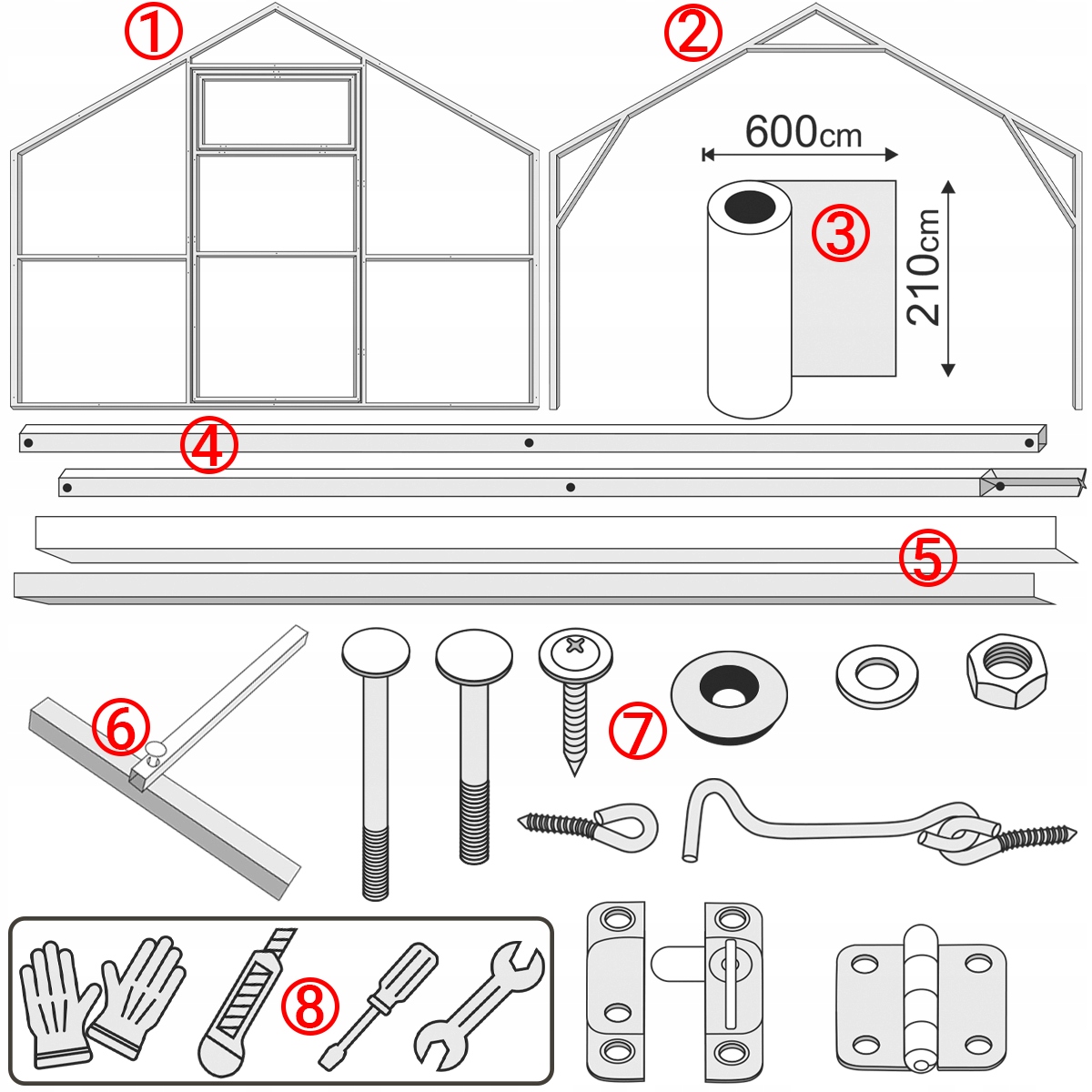 ①
②
600cm
③
210cm
④
⑤
⑥
⑦
⑧