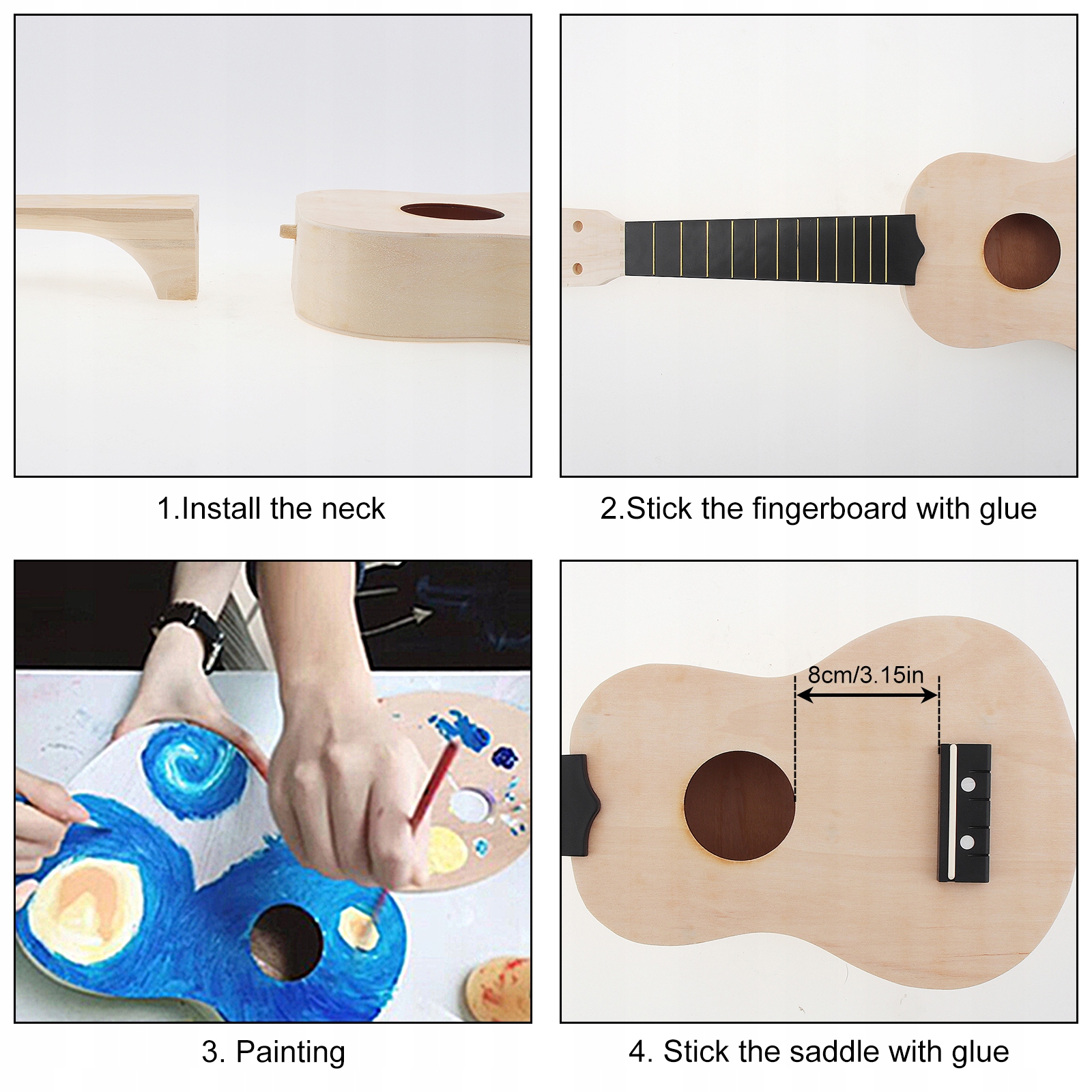 1.Install the neck

2.Stick the fingerboard with glue

3. Painting

8cm/3.15in

4. Stick the saddle with glue