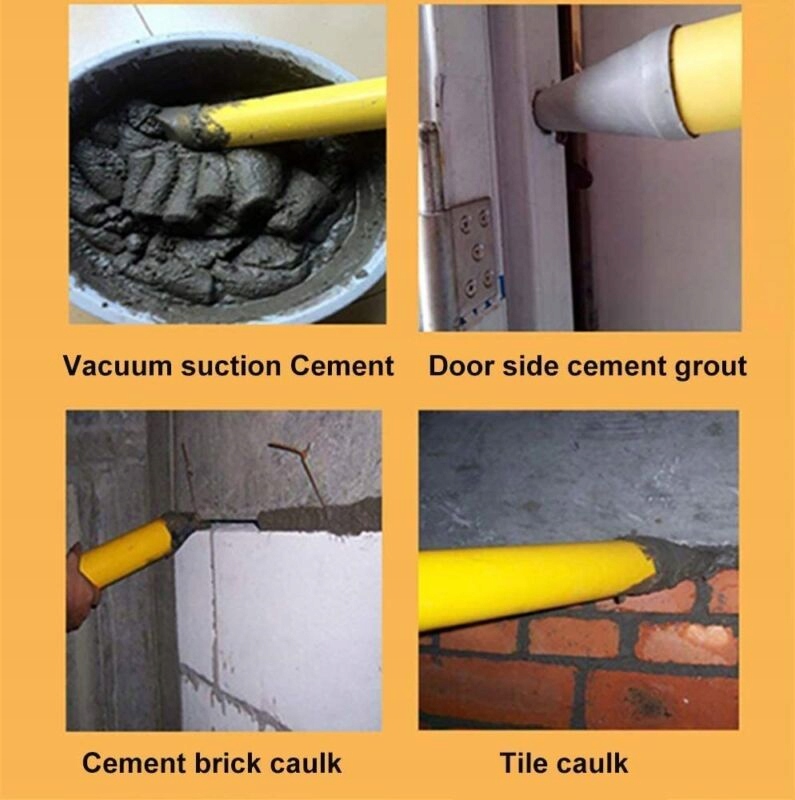 Vacuum suction Cement

Door side cement grout

Cement brick caulk

Tile caulk