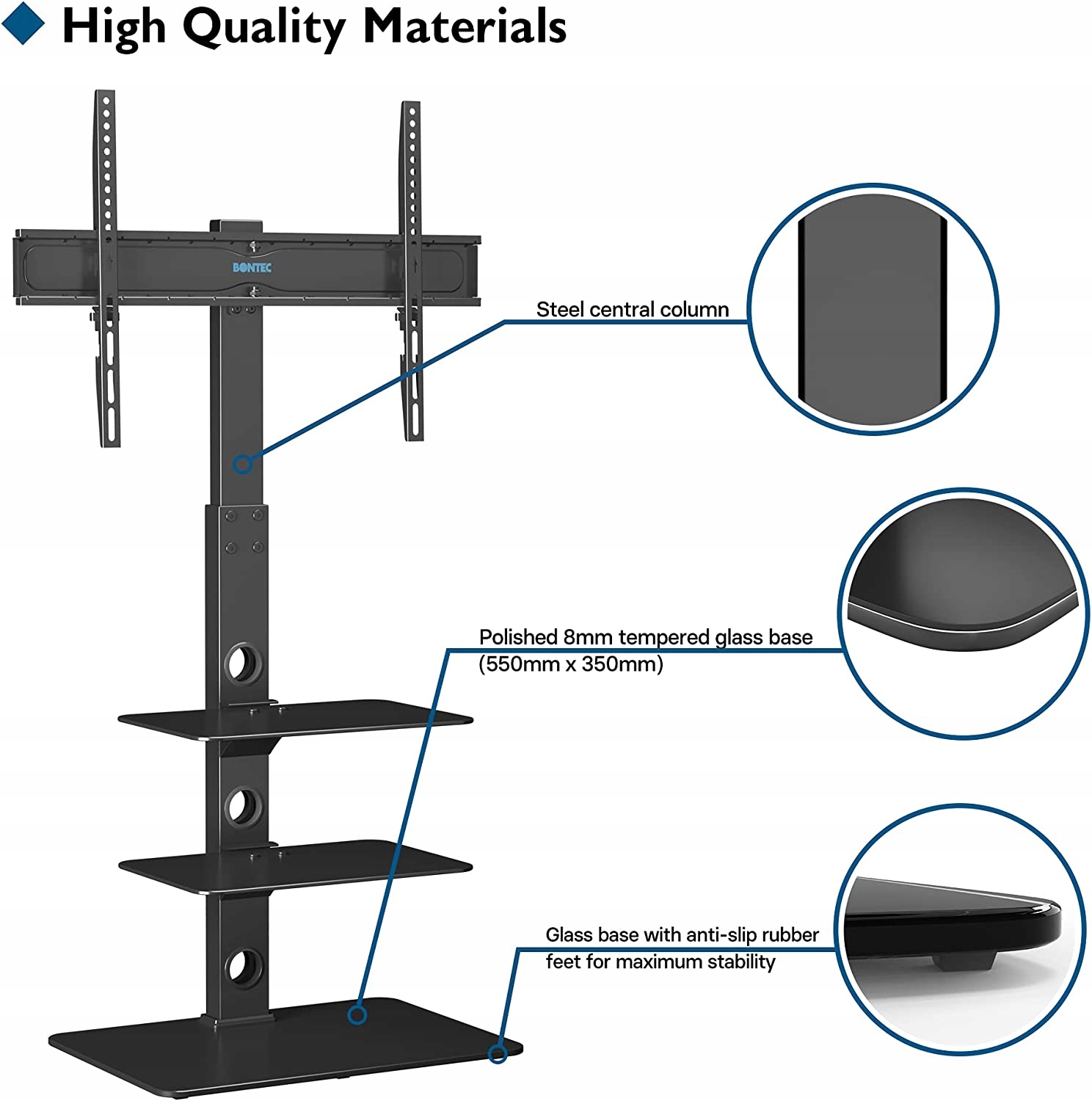 High Quality Materials

BONTEC

Steel central column

Polished 8mm tempered glass base (550mm x 350mm)

Glass base with anti-slip rubber feet for maximum stability