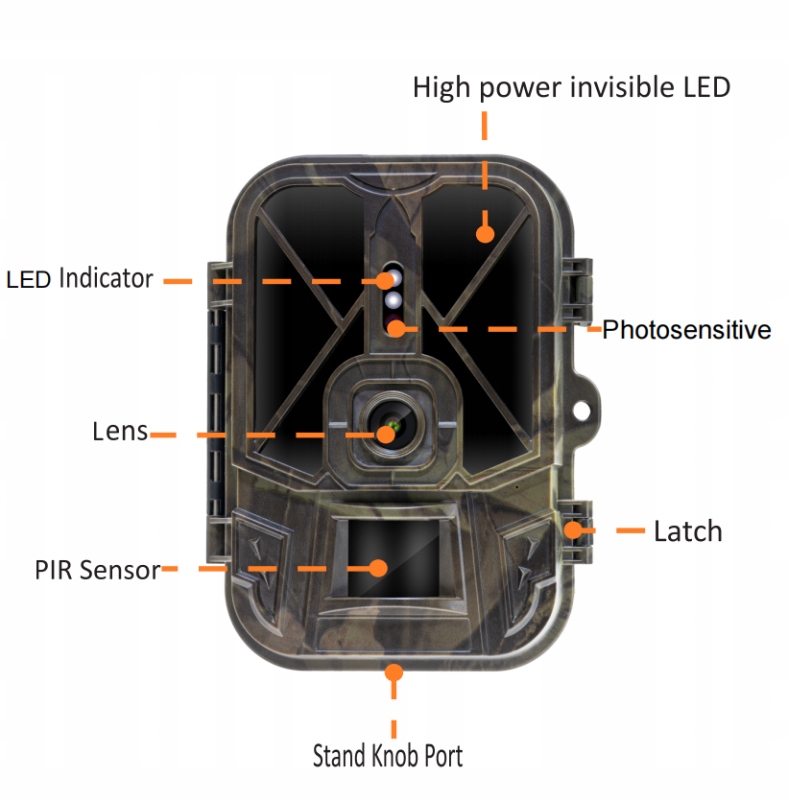 High power invisible LED

LED Indicator

Photosensitive

Lens

Latch

PIR Sensor

Stand Knob Port