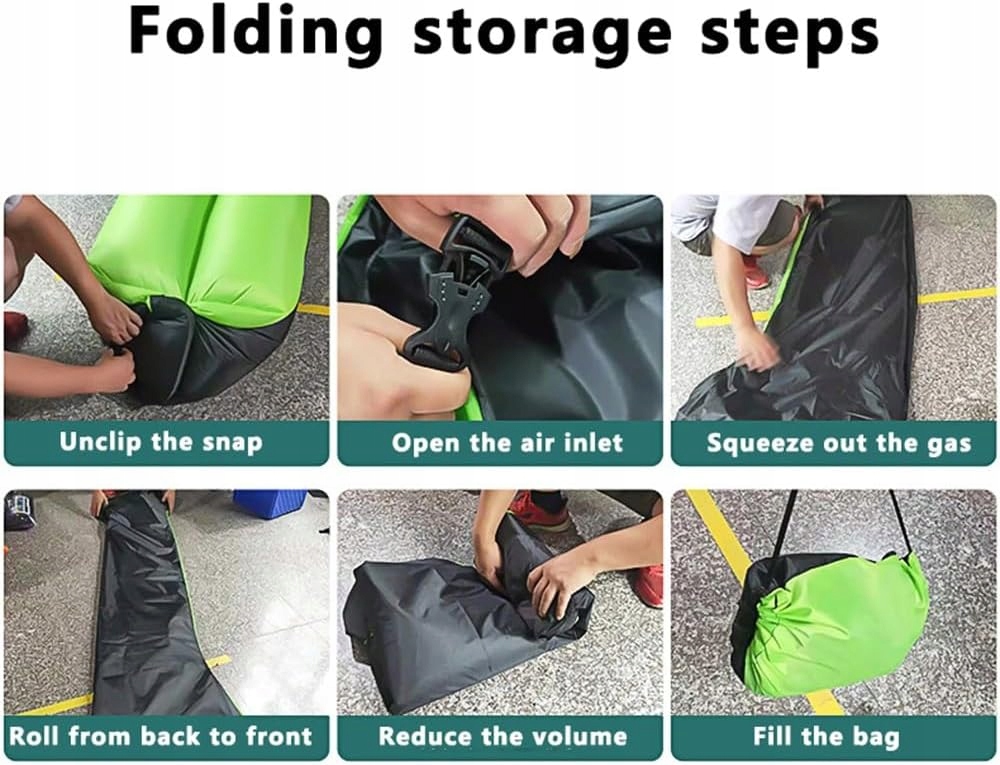 Folding storage steps

Unclip the snap

Open the air inlet

Squeeze out the gas

Roll from back to front

Reduce the volume

Fill the bag