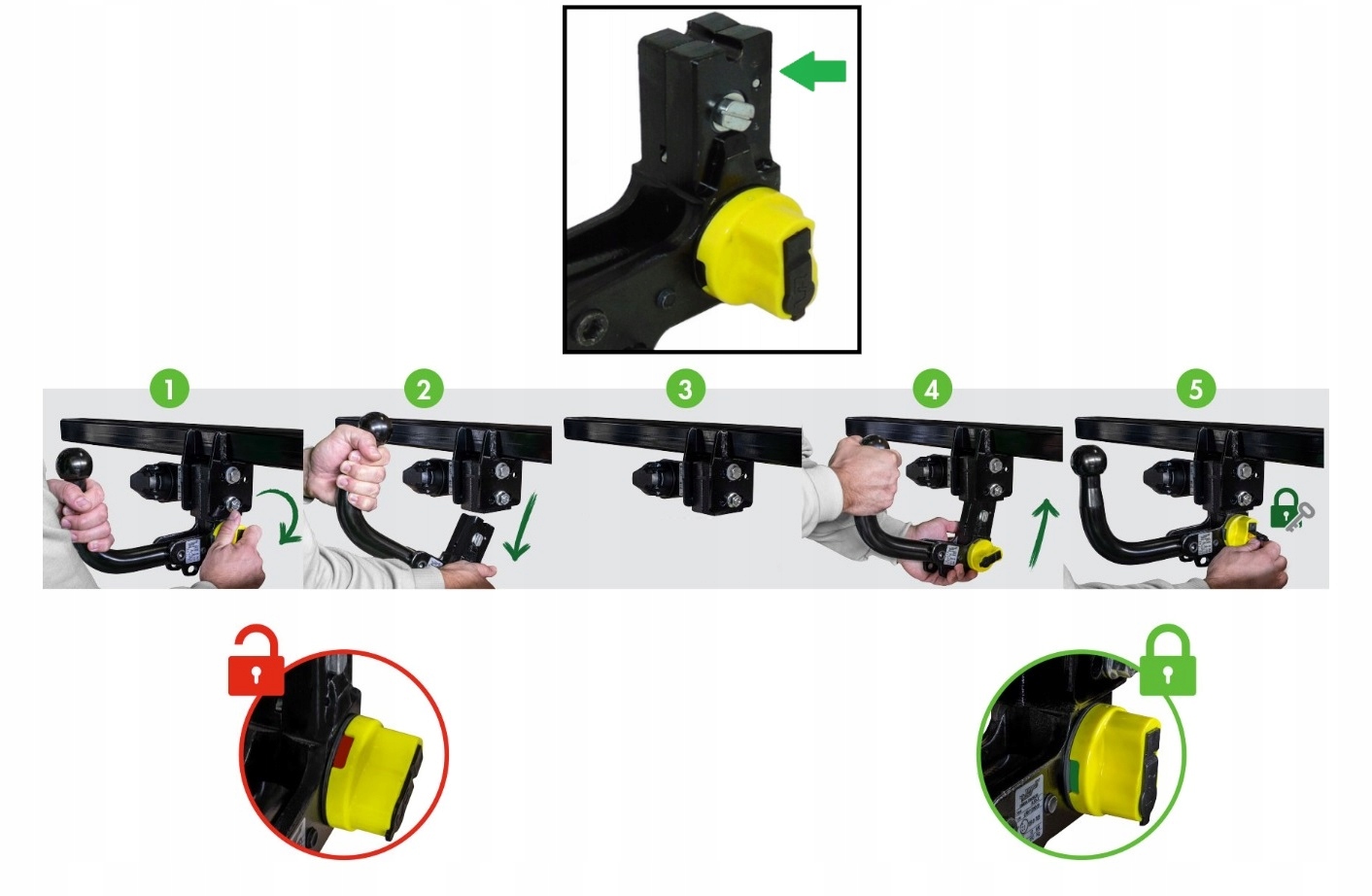 1
2
3
4
5