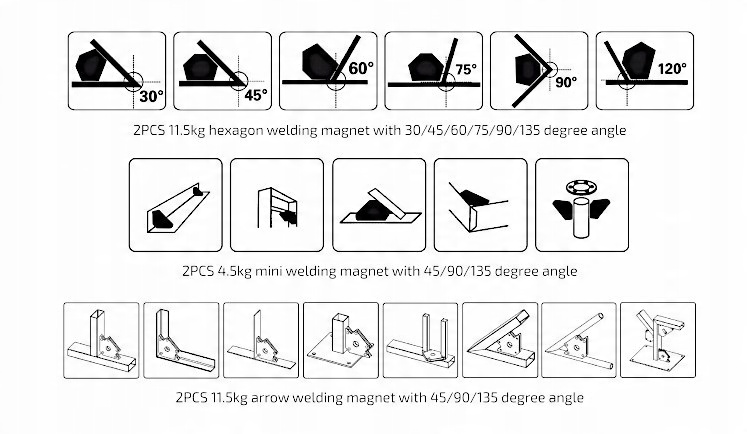 30°
45°
60°
75°
90°
120°

2PCS 11.5kg hexagon welding magnet with 30/45/60/75/90/135 degree angle

2PCS 4.5kg mini welding magnet with 45/90/135 degree angle

2PCS 11.5kg arrow welding magnet with 45/90/135 degree angle