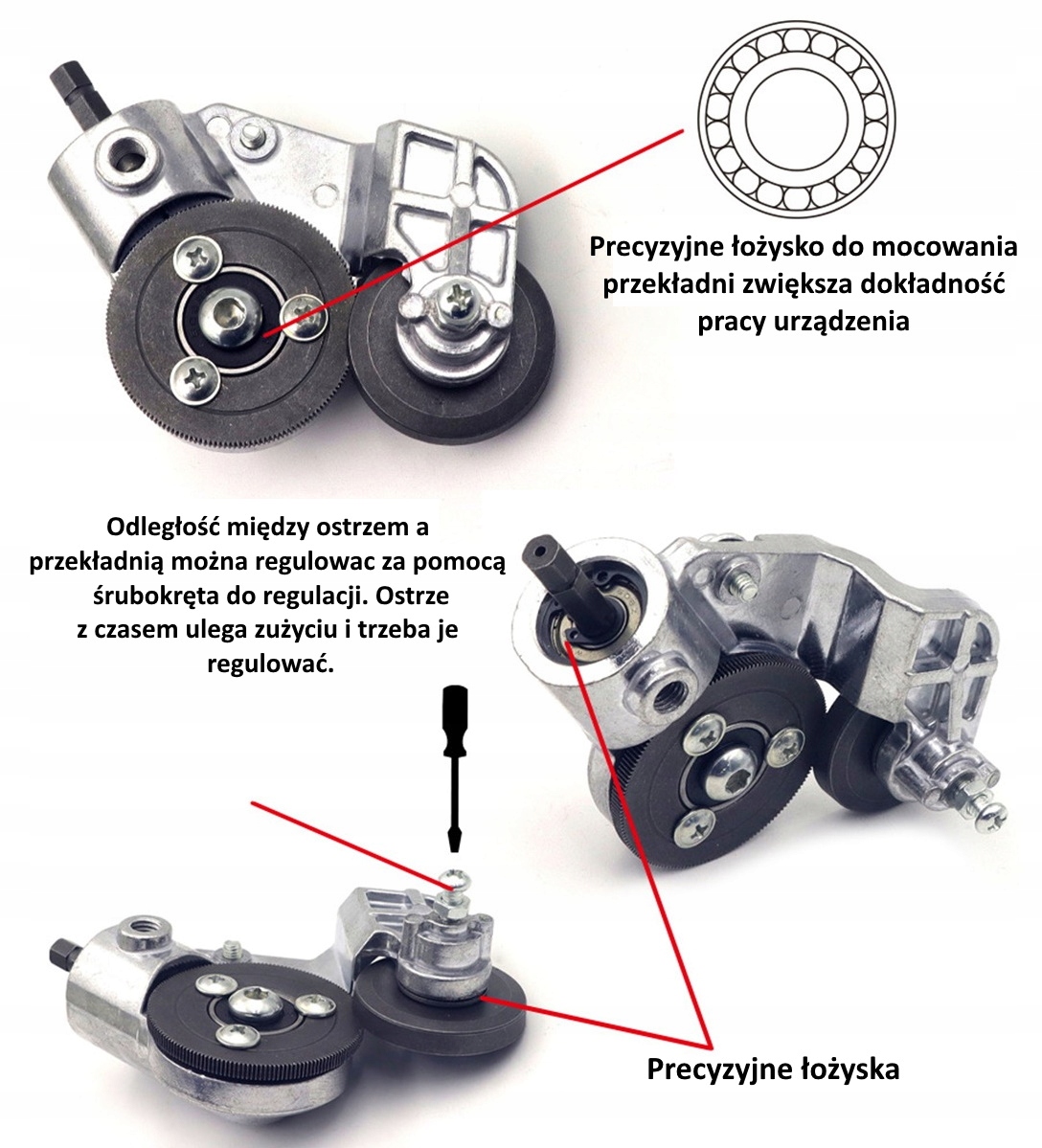 Precyzyjne łożysko do mocowania przekładni zwiększa dokładność pracy urządzenia

Odległość między ostrzem a przekładnią można regulowac za pomocą śrubokręta do regulacji. Ostrze z czasem ulega zużyciu i trzeba je regulować.

Precyzyjne łożyska