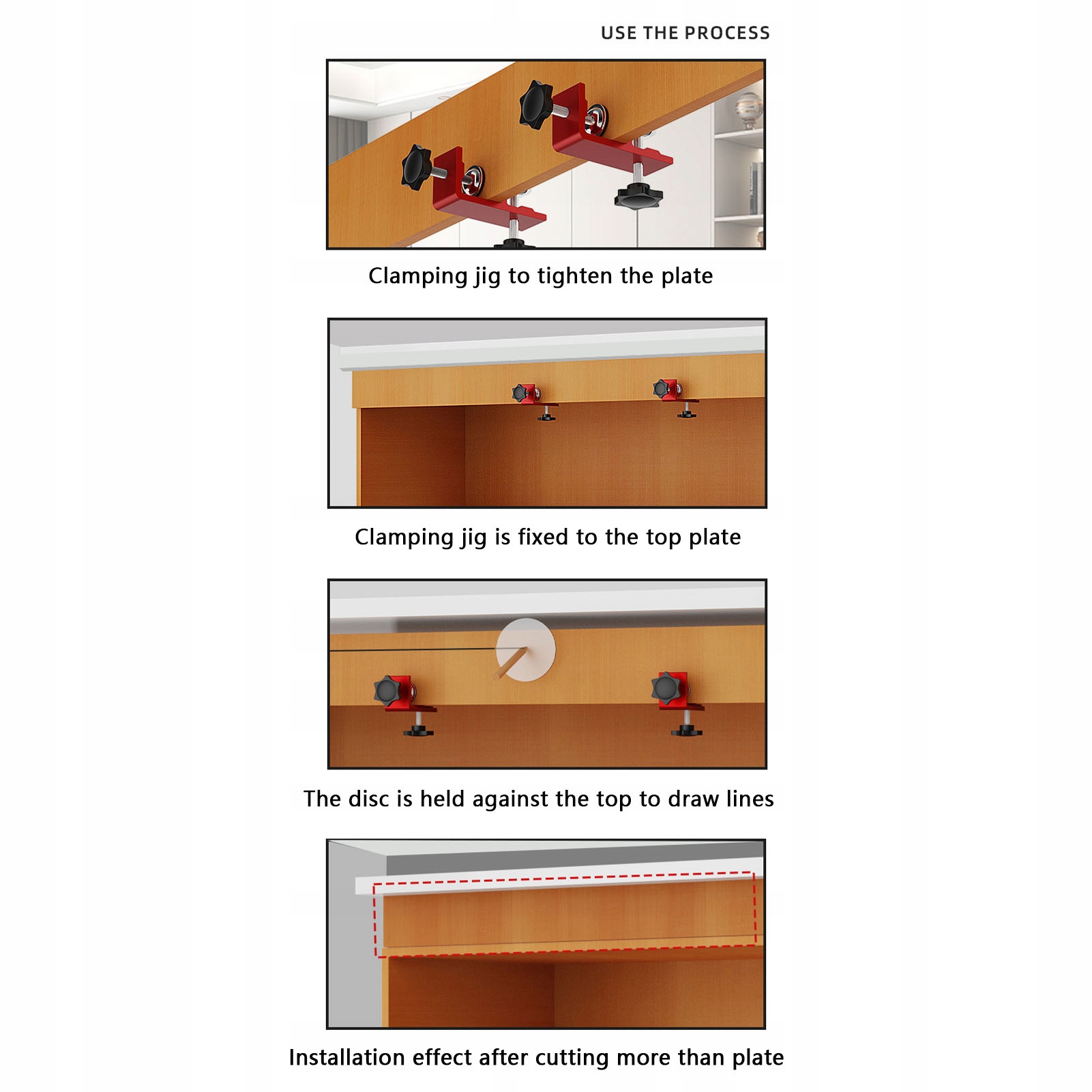 USE THE PROCESS

Clamping jig to tighten the plate

Clamping jig is fixed to the top plate

The disc is held against the top to draw lines

Installation effect after cutting more than plate