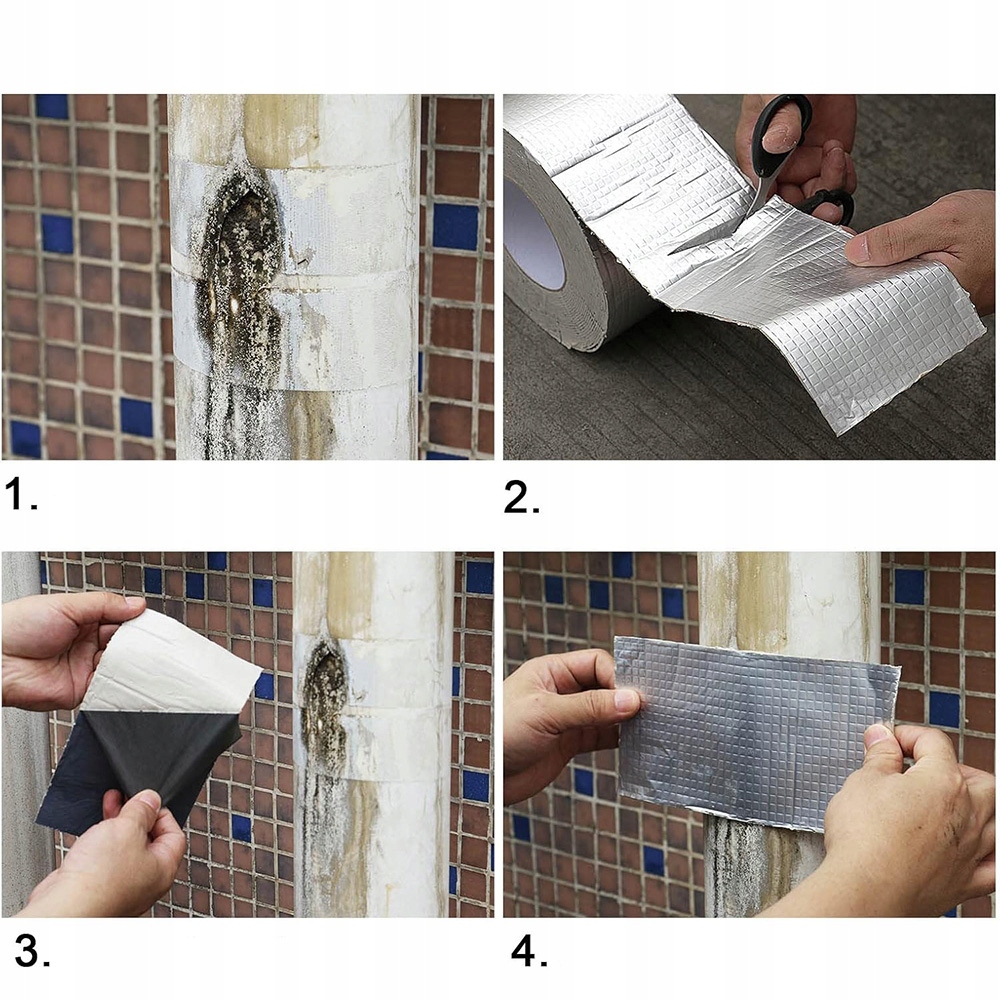 1.

2.

3.

4.