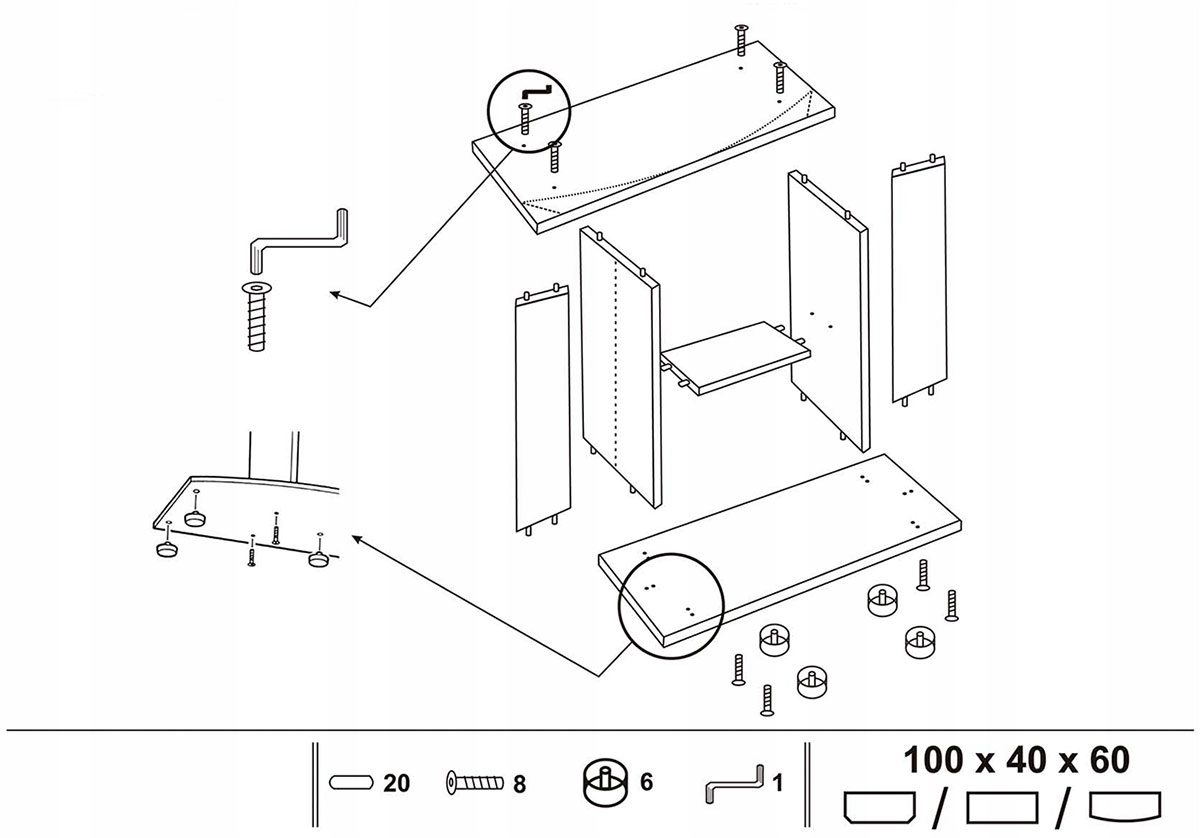 20
8
6
1
100 x 40 x 60
/ /