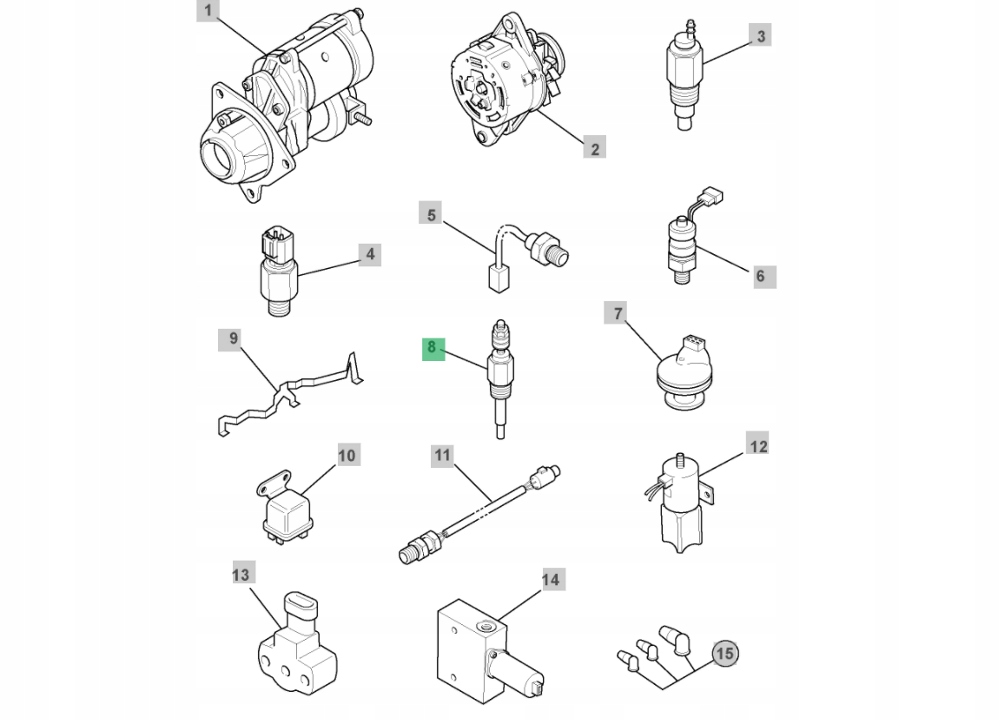 1
2
3
5
4
6
9
8
7
10
11
12
13
14
15