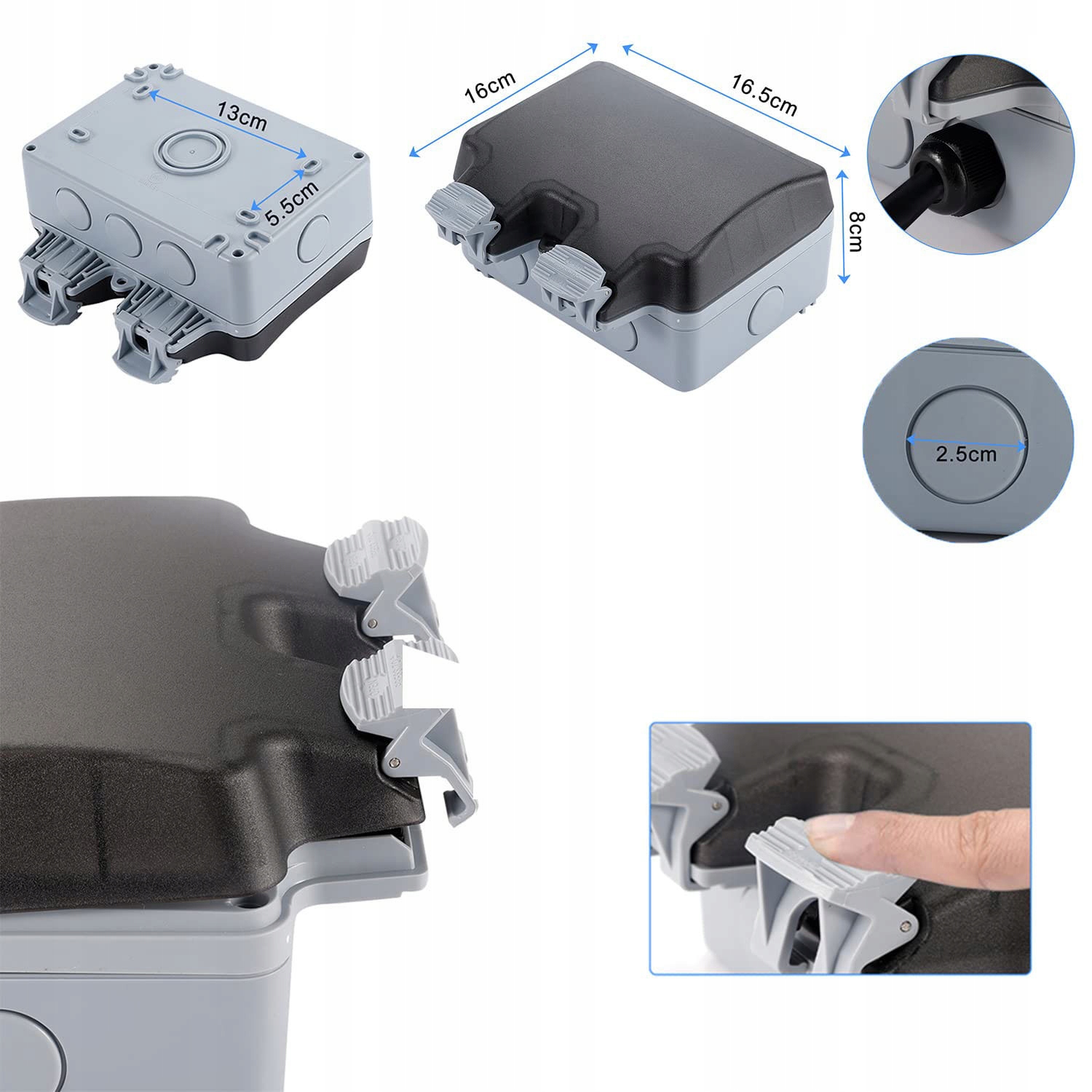 13cm
5.5cm
16cm
16.5cm
8cm
2.5cm