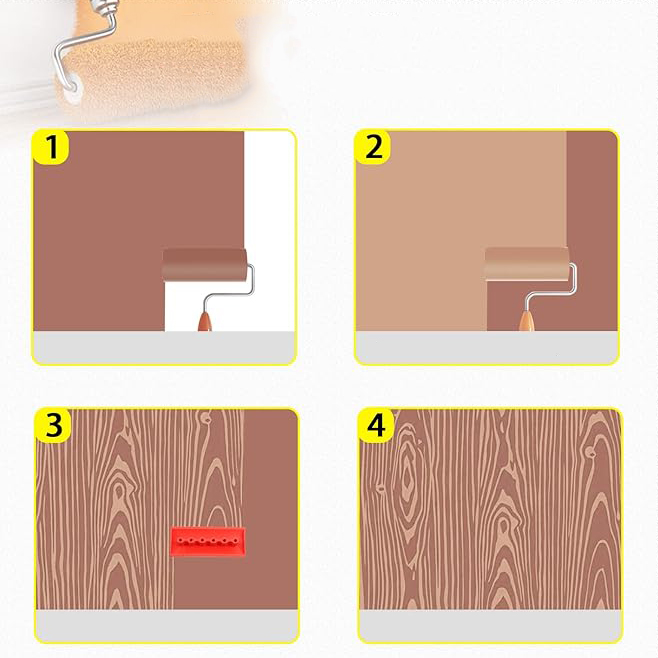 1

2

3

4