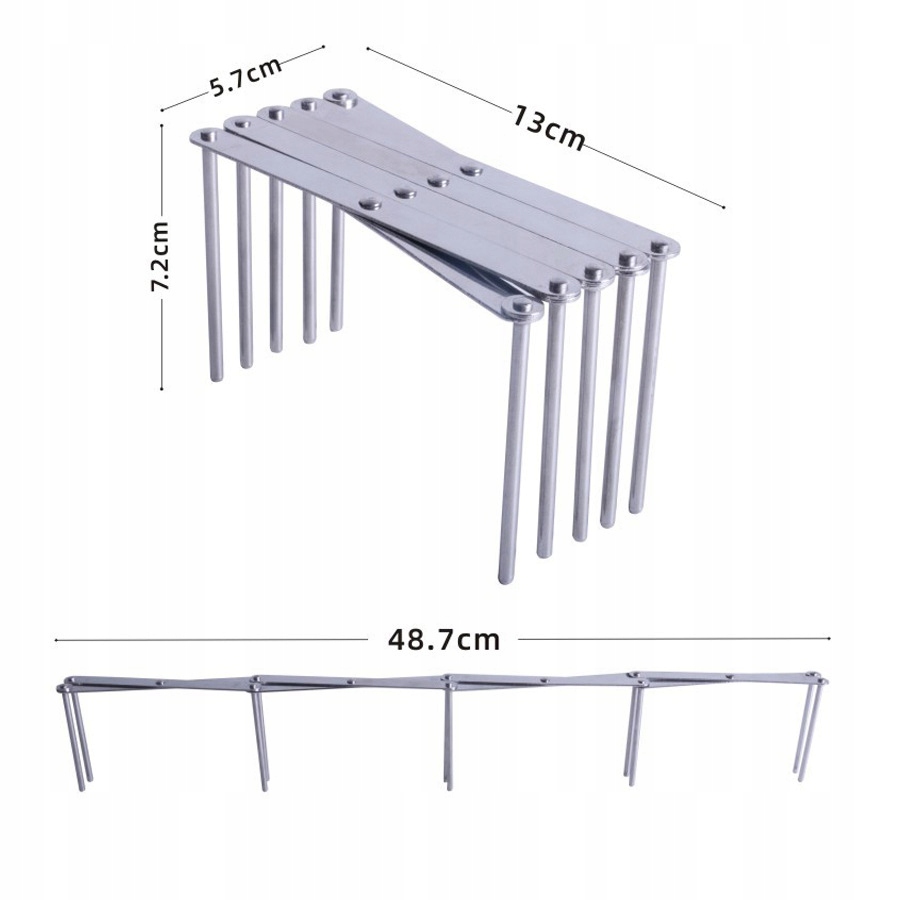 5.7cm
13cm
7.2cm
48.7cm