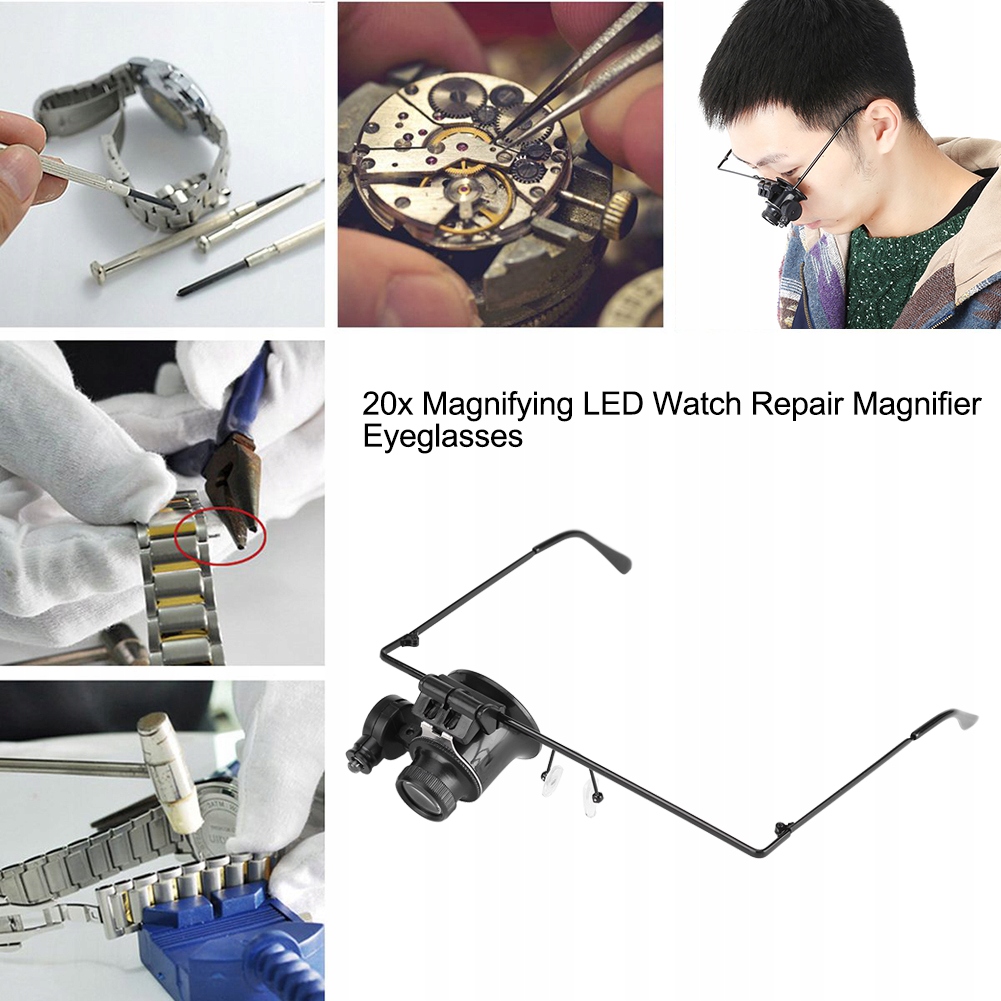 20x Magnifying LED Watch Repair Magnifier Eyeglasses