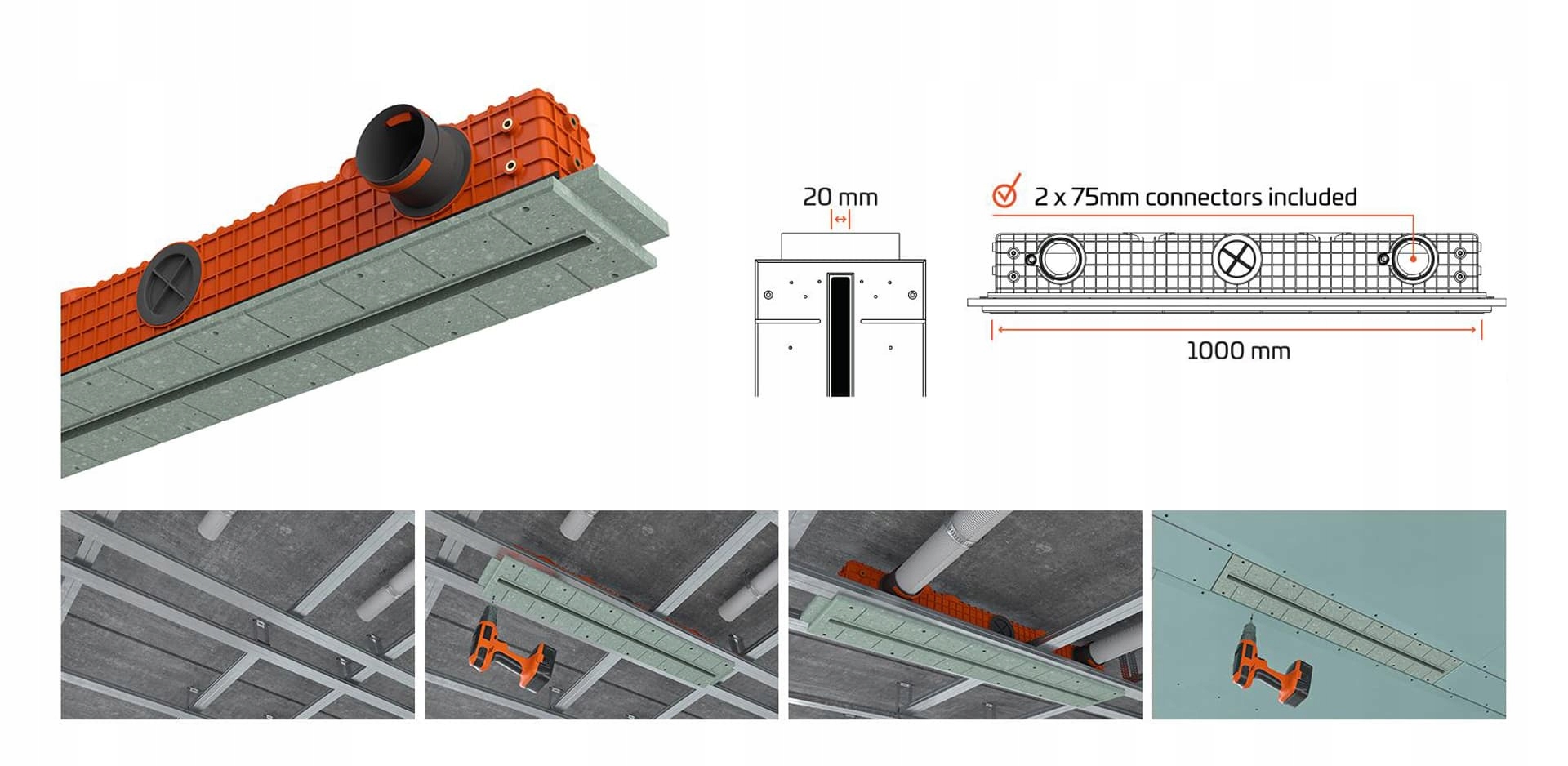 20 mm

2 x 75mm connectors included

1000 mm