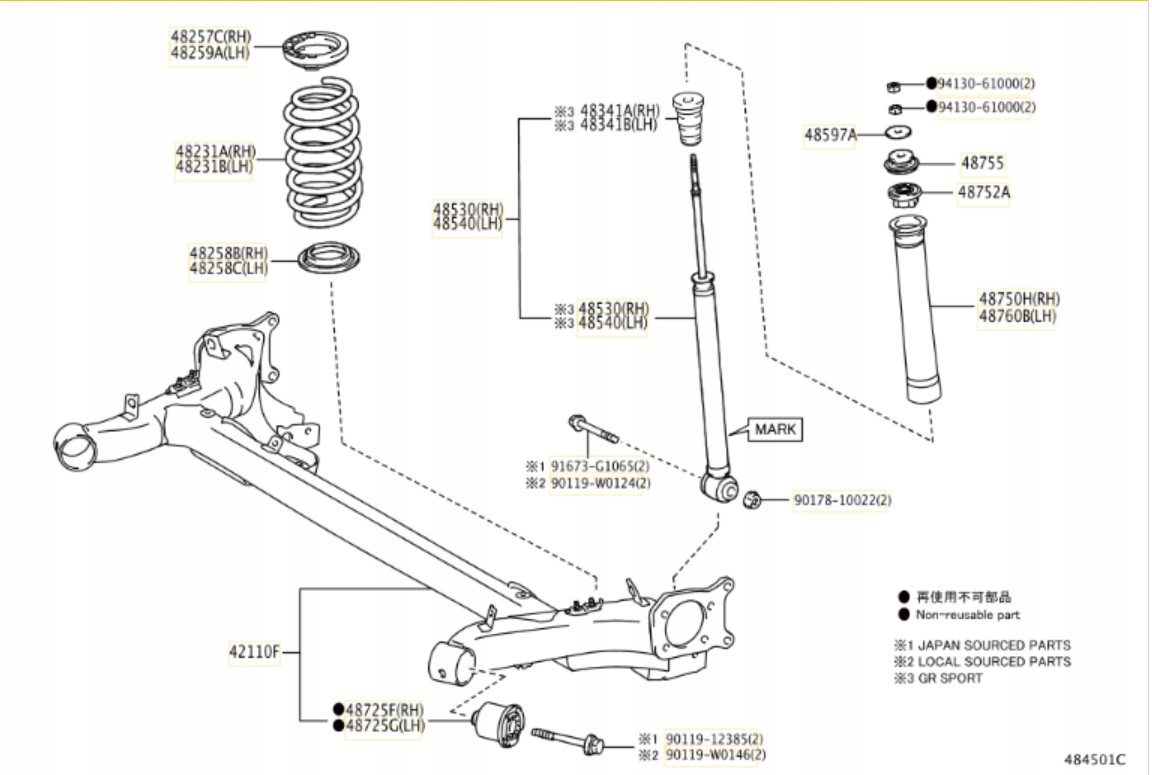 48257C(RH)
48259A(LH)

48231A(RH)
48231B(LH)

48258B(RH)
48258C(LH)

※3 48341A(RH)
※3 48341B(LH)

48530(RH)
48540(LH)

※3 48530(RH)
※3 48540(LH)

●94130-61000(2)
●94130-61000(2)
48597A
48755
48752A

48750H(RH)
48760B(LH)

MARK

※1 91673-G1065(2)
※2 90119-W0124(2)

90178-10022(2)

42110F

●48725F(RH)
●48725G(LH)

※1 90119-12385(2)
※2 90119-W0146(2)

● 再使用不可部品
● Non-reusable part

※1 JAPAN SOURCED PARTS
※2 LOCAL SOURCED PARTS
※3 GR SPORT

484501C