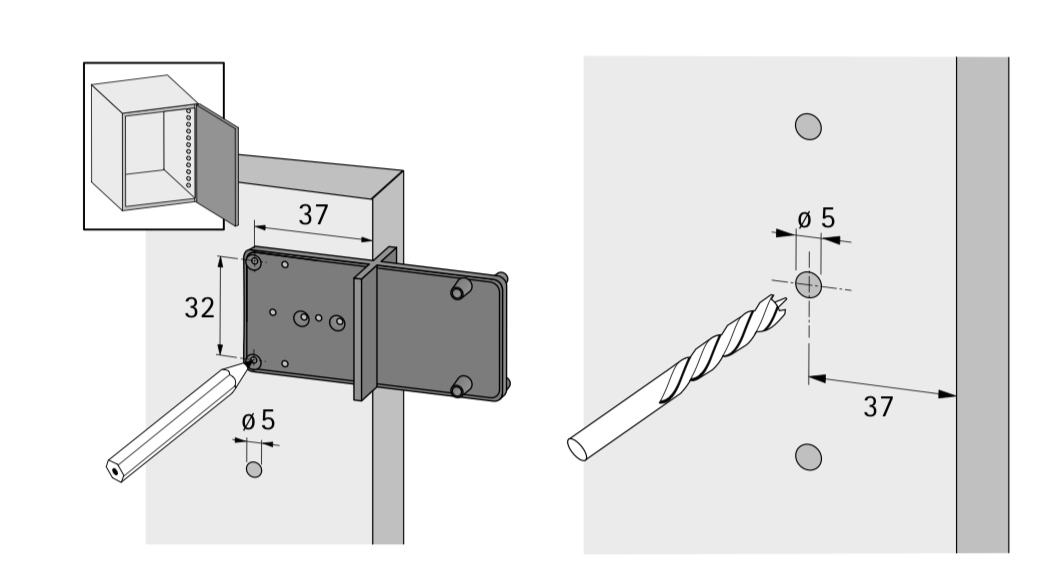 37
32
ø 5
ø 5
37