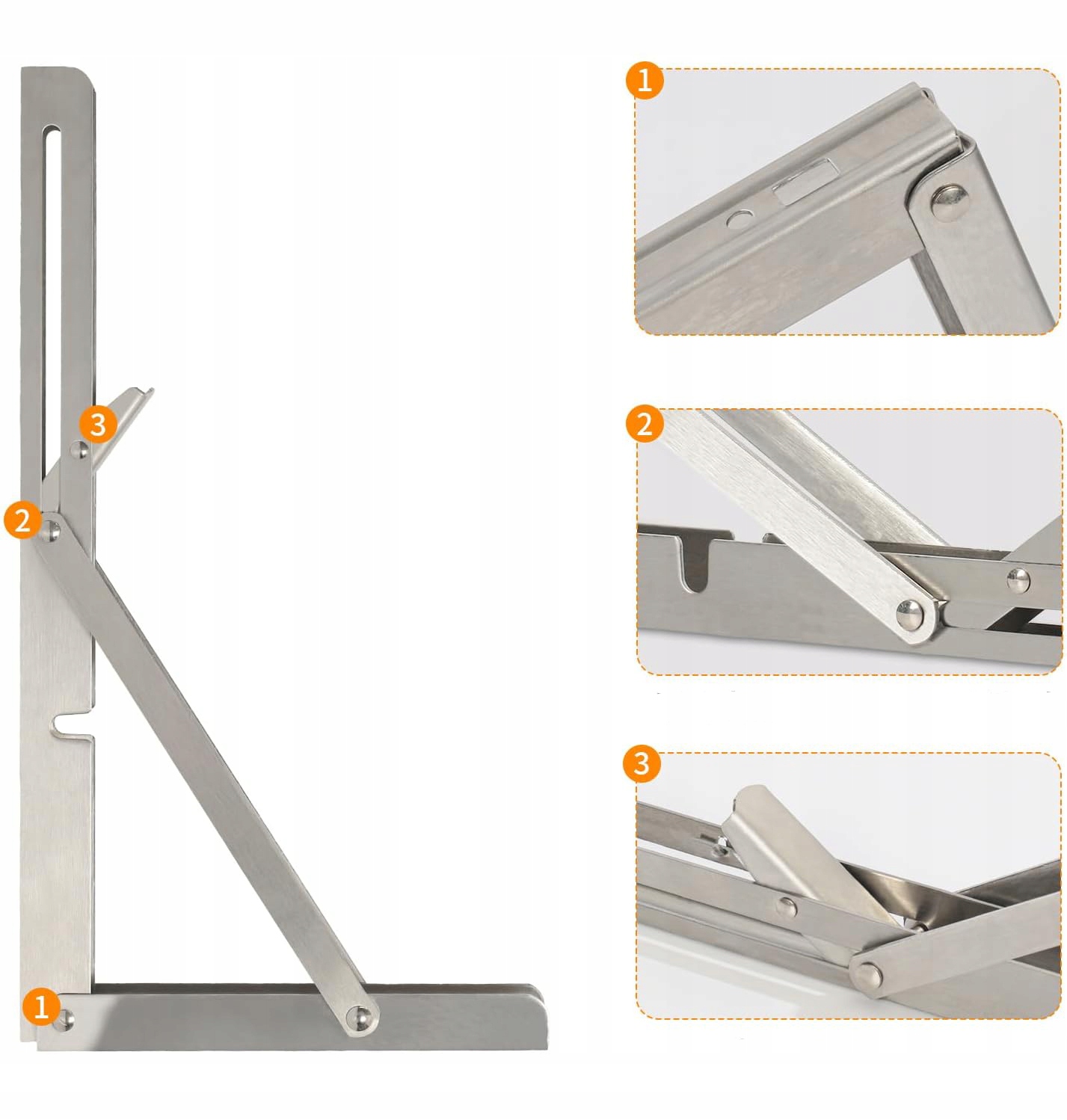 3
2
1
1
2
3