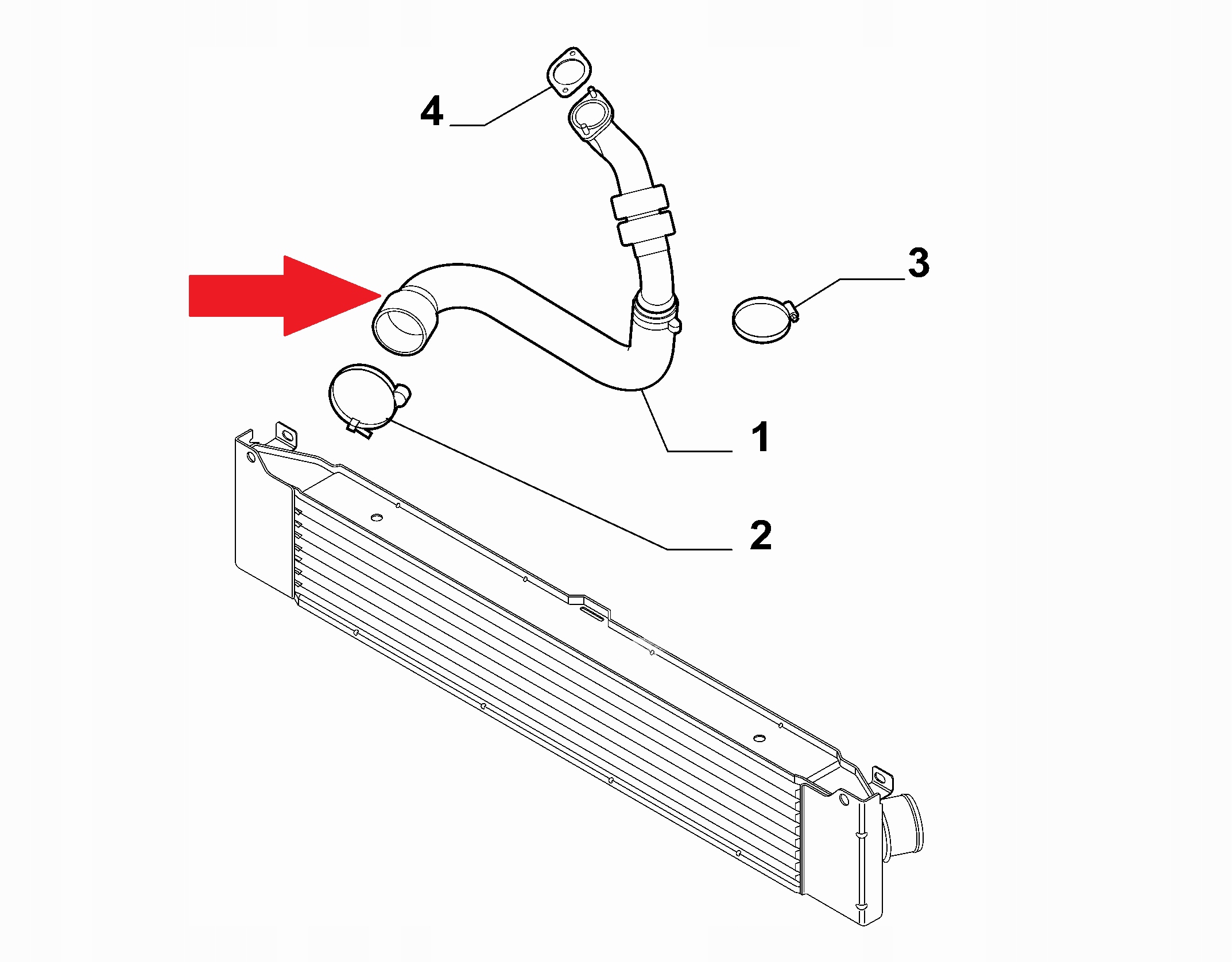 4

3

1

2