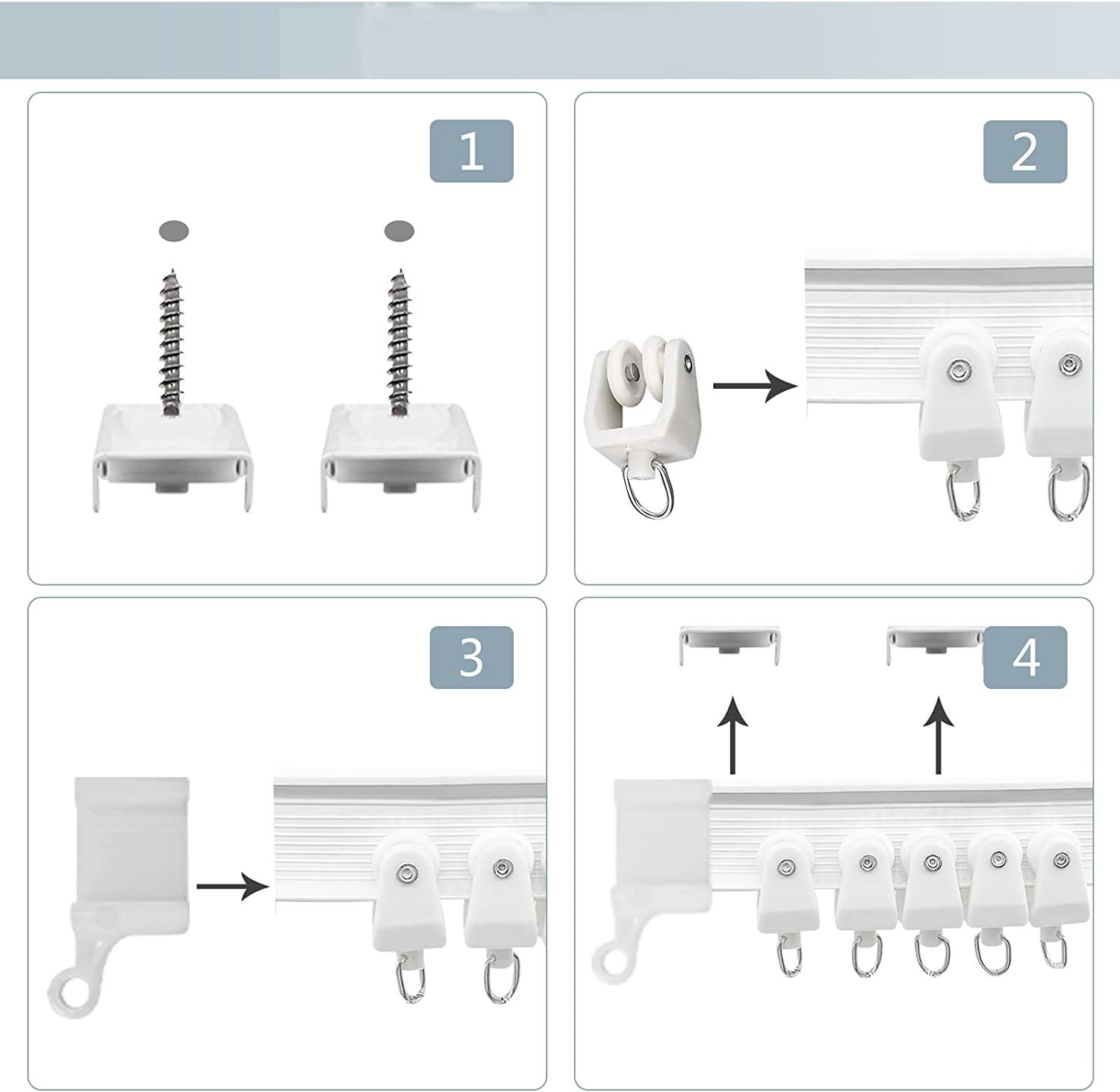 1

2

3

4