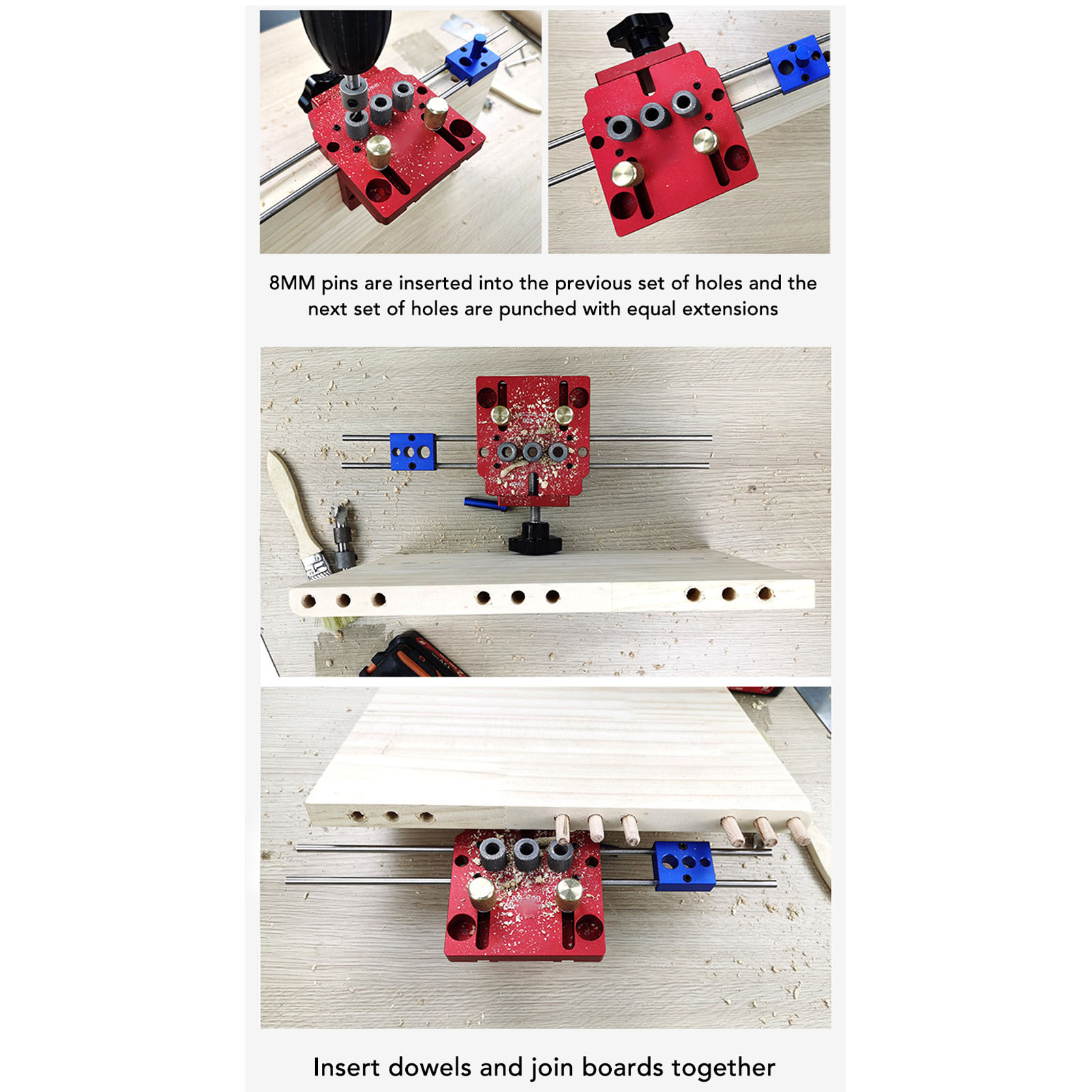 8MM pins are inserted into the previous set of holes and the next set of holes are punched with equal extensions

Insert dowels and join boards together