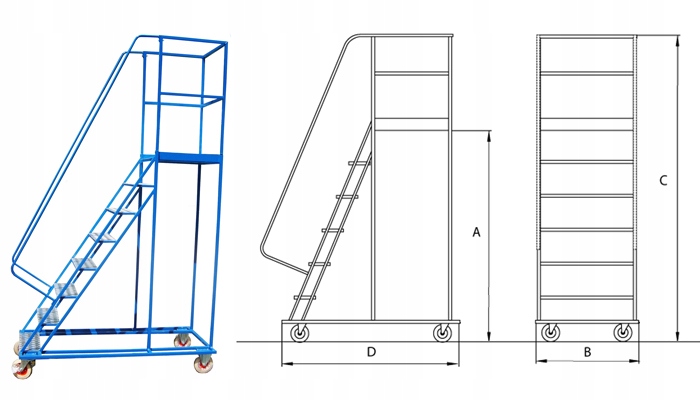 A
D
C
B