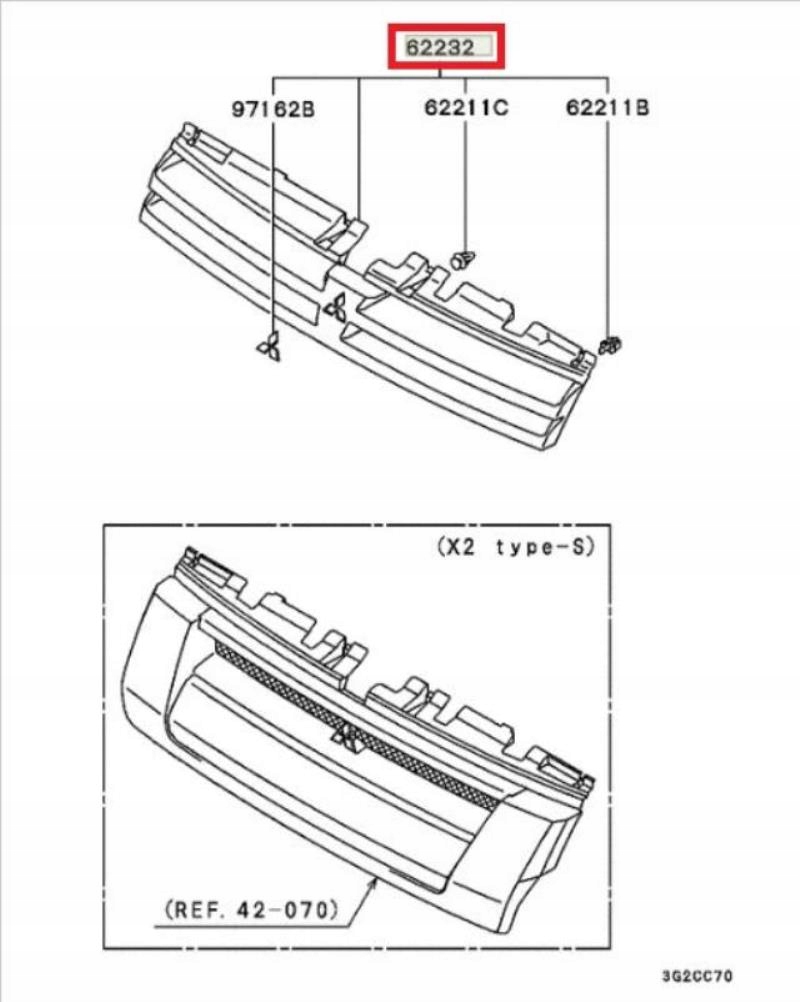 62232

97162B

62211C

62211B

(X2 type-S)

(REF. 42-070)

3G2CC70