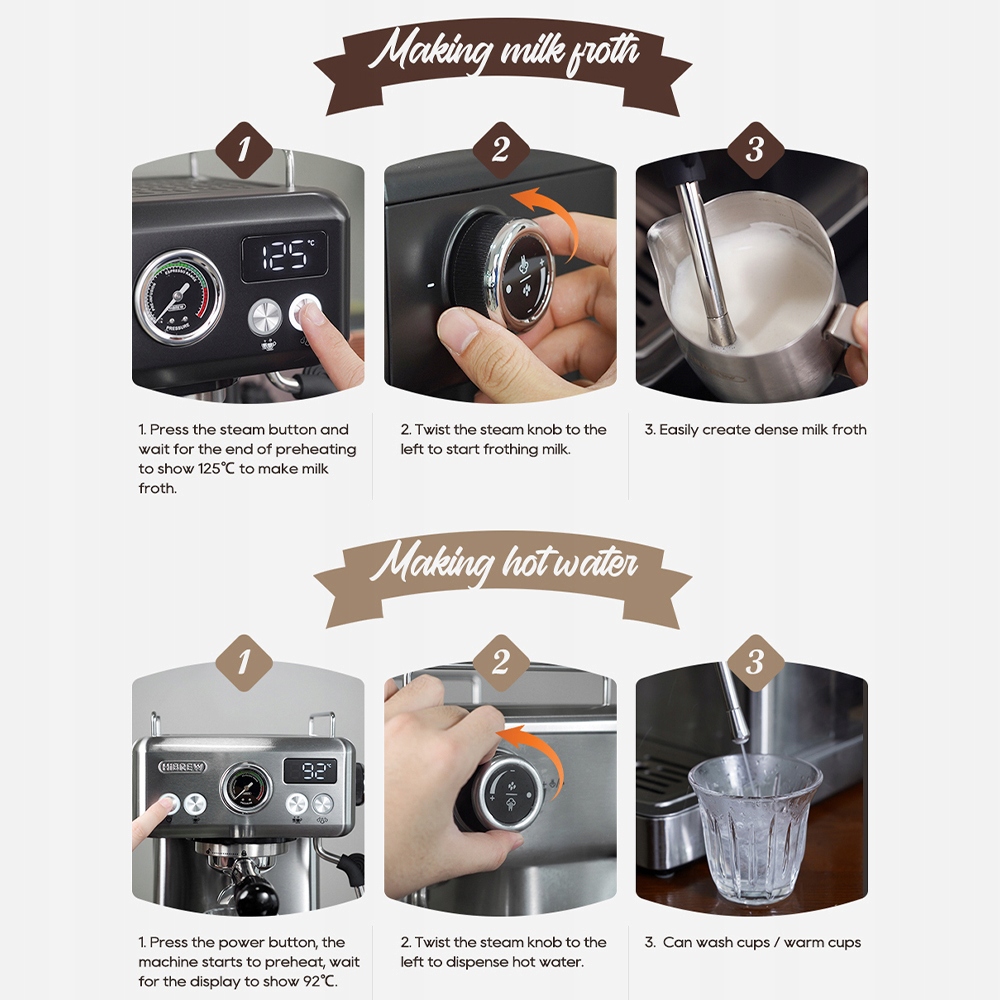 Making milk froth

1

125℃

PRESSURE

2

3

1. Press the steam button and wait for the end of preheating to show 125℃ to make milk froth.

2. Twist the steam knob to the left to start frothing milk.

3. Easily create dense milk froth

Making hot water

1

HIBREW

92℃

2

3

1. Press the power button, the machine starts to preheat, wait for the display to show 92℃.

2. Twist the steam knob to the left to dispense hot water.

3. Can wash cups / warm cups