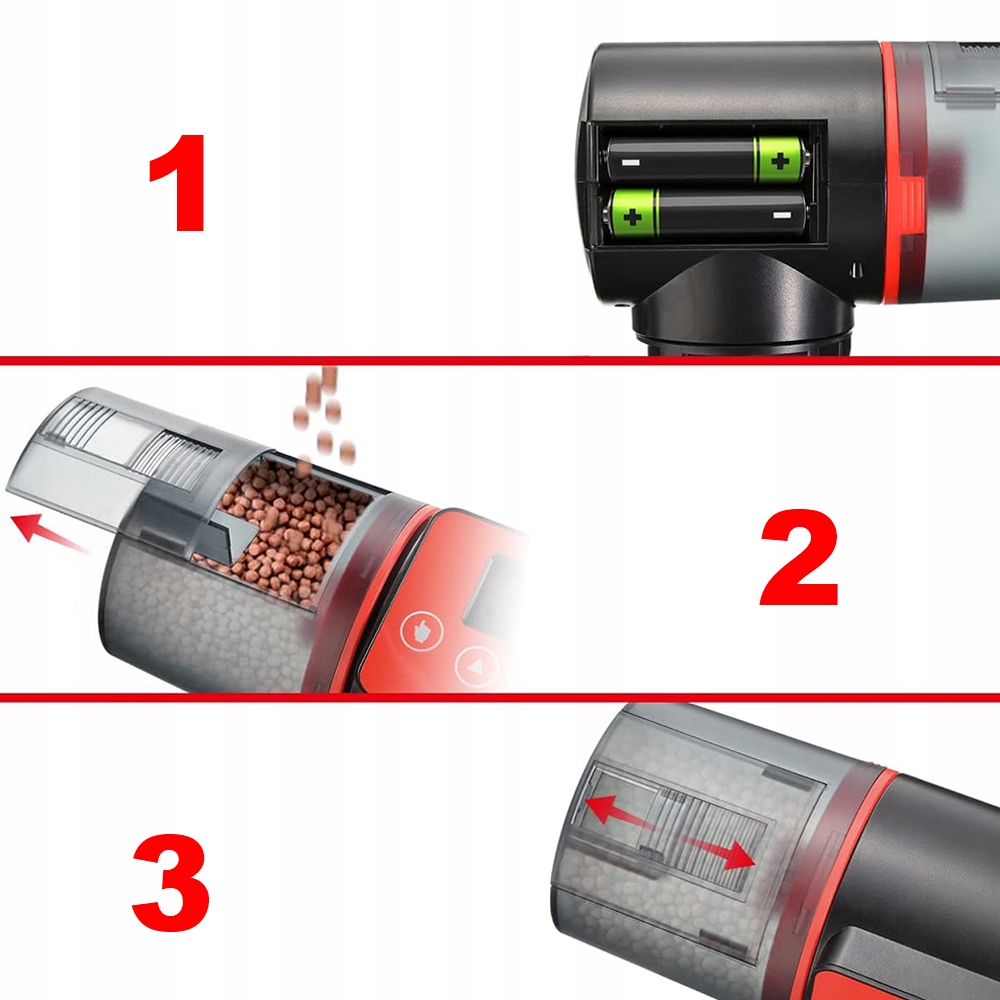 1

2

3