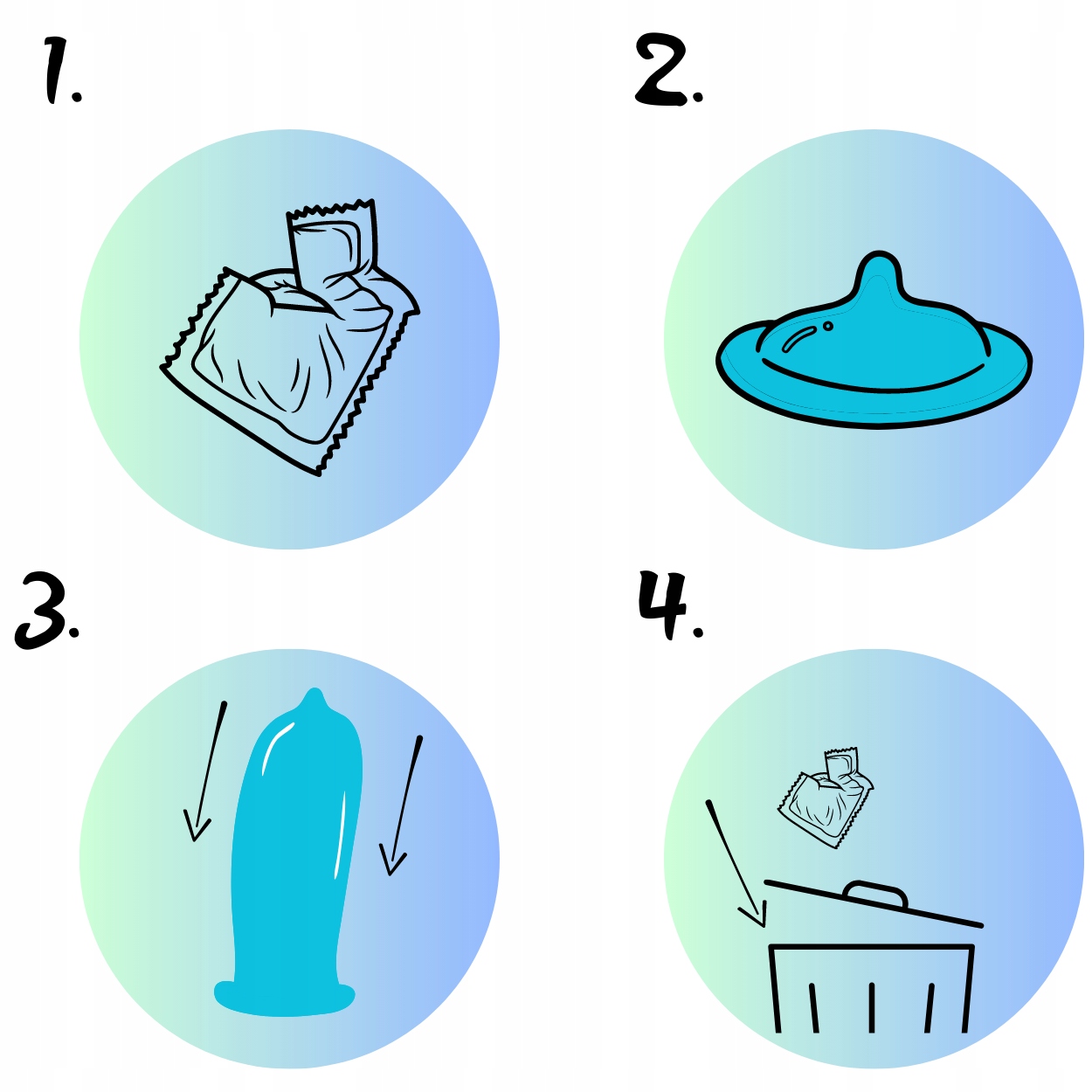 1.

2.

3.

4.