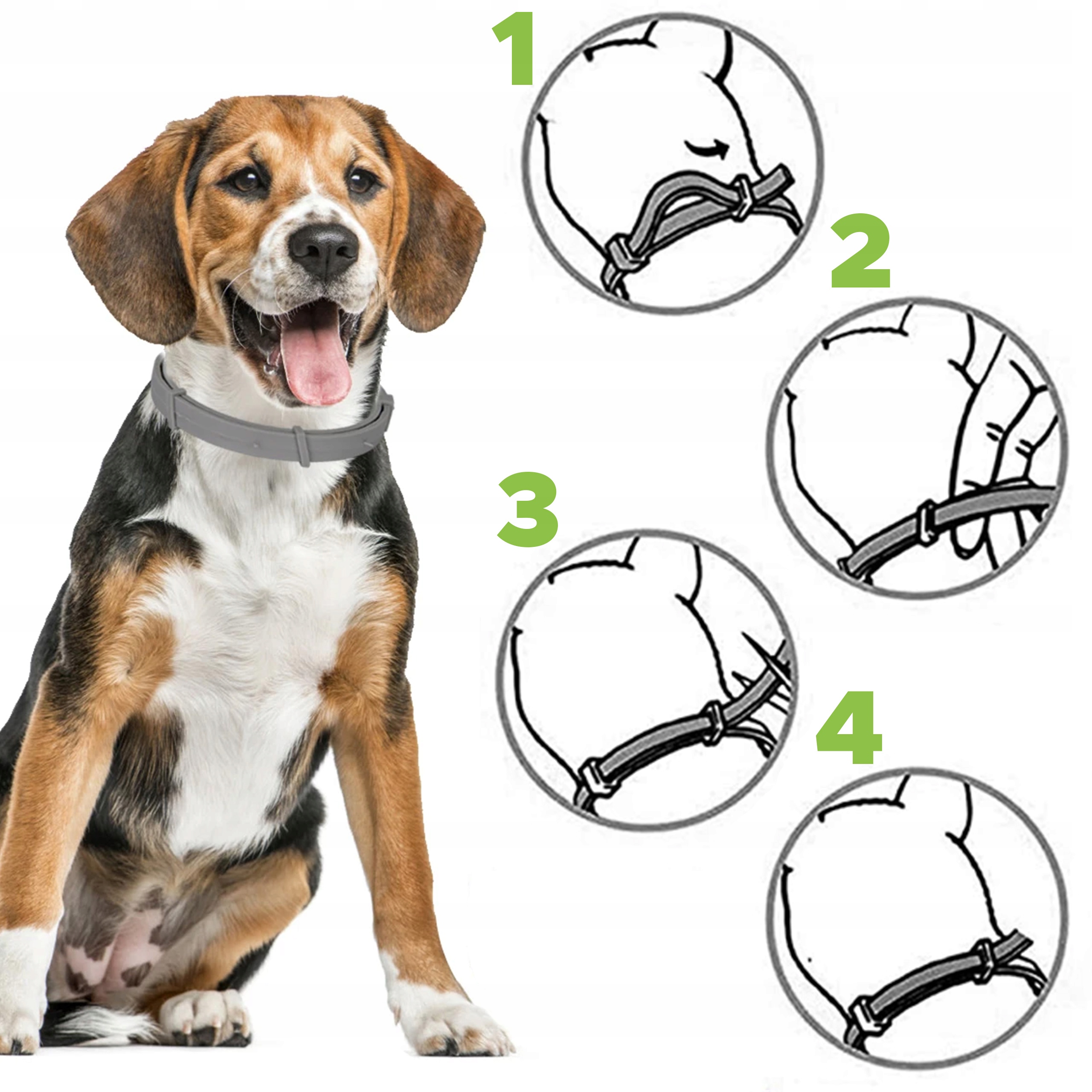 1

2

3

4