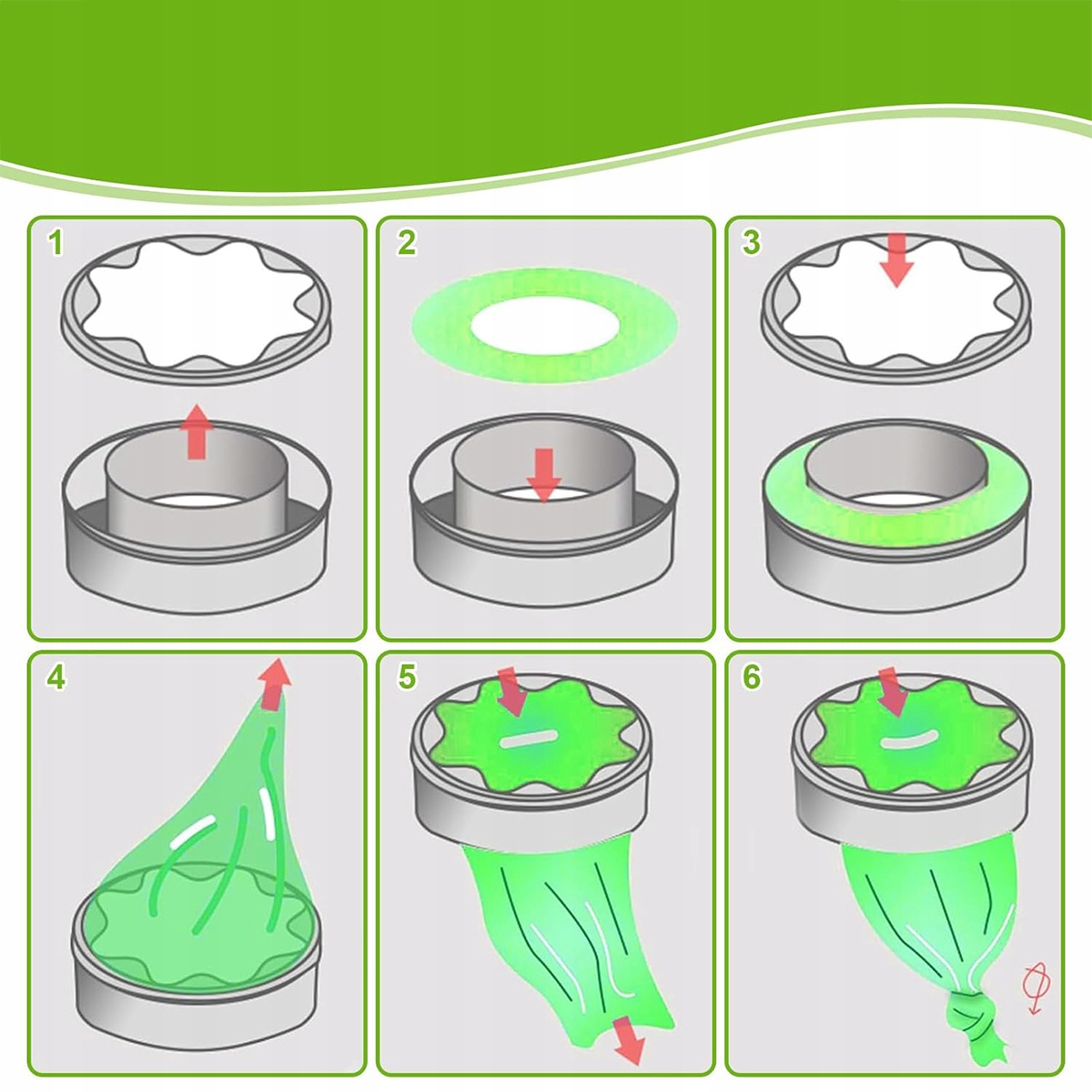 1
2
3
4
5
6