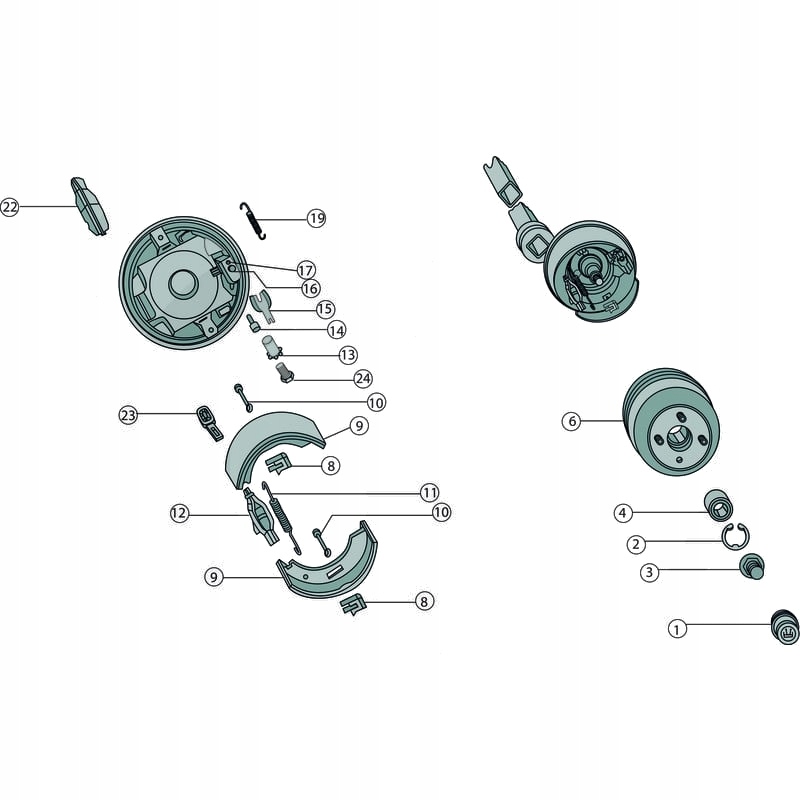 22
19
17
16
15
14
13
24
10
23
9
8
11
12
10
9
8
6
4
2
3
1